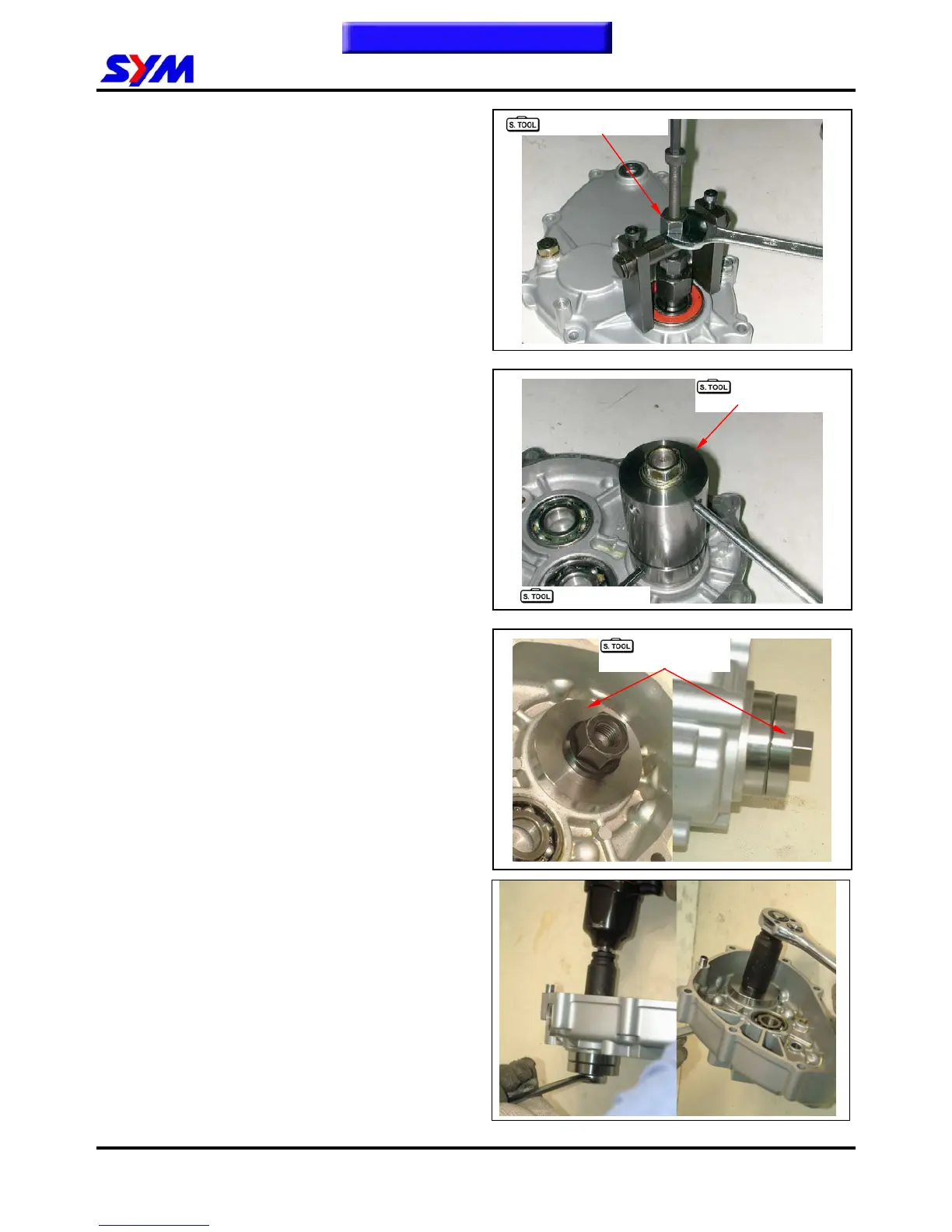 SYM

S. TOOL

S. TOOL

S. TOOL

S. TOOL