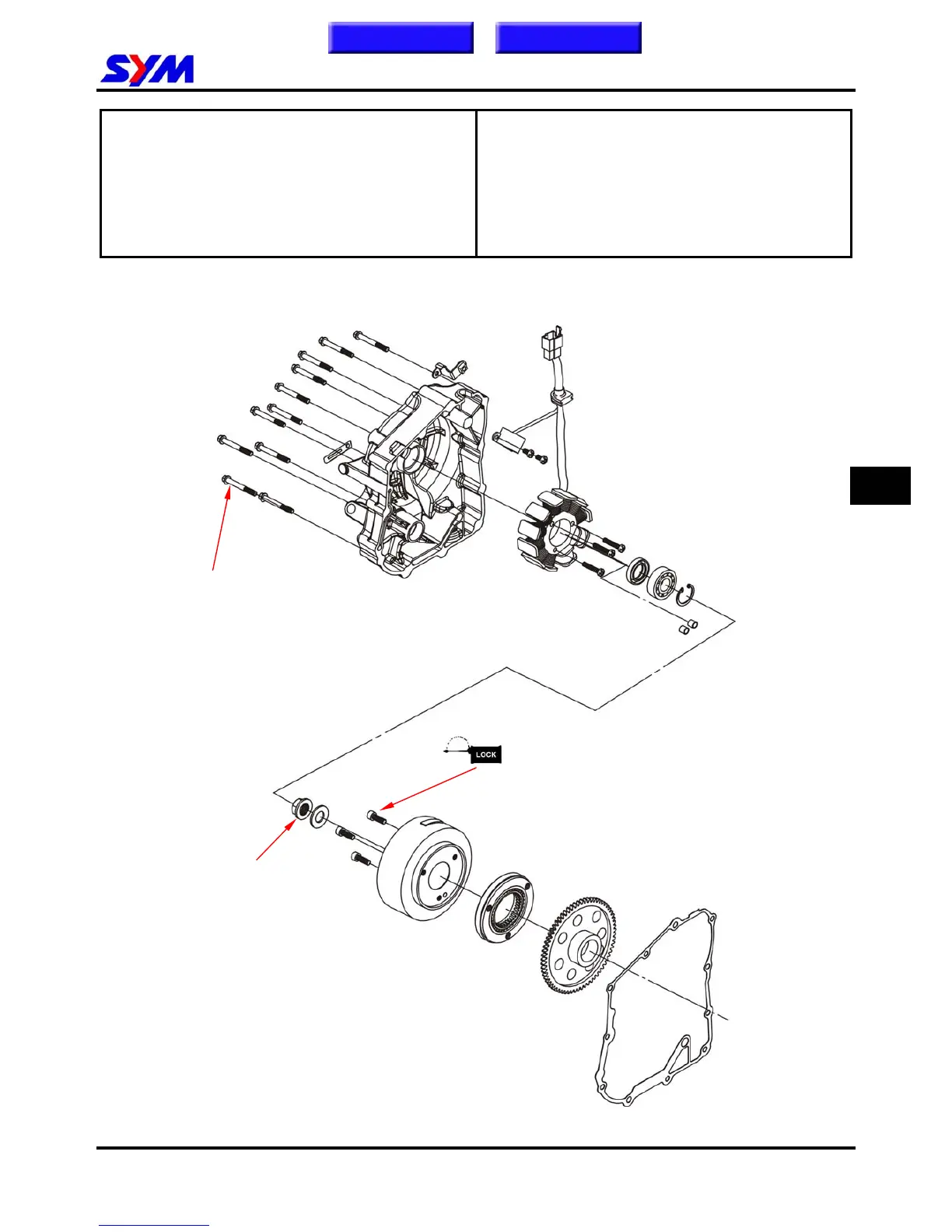 SYM

LOCK