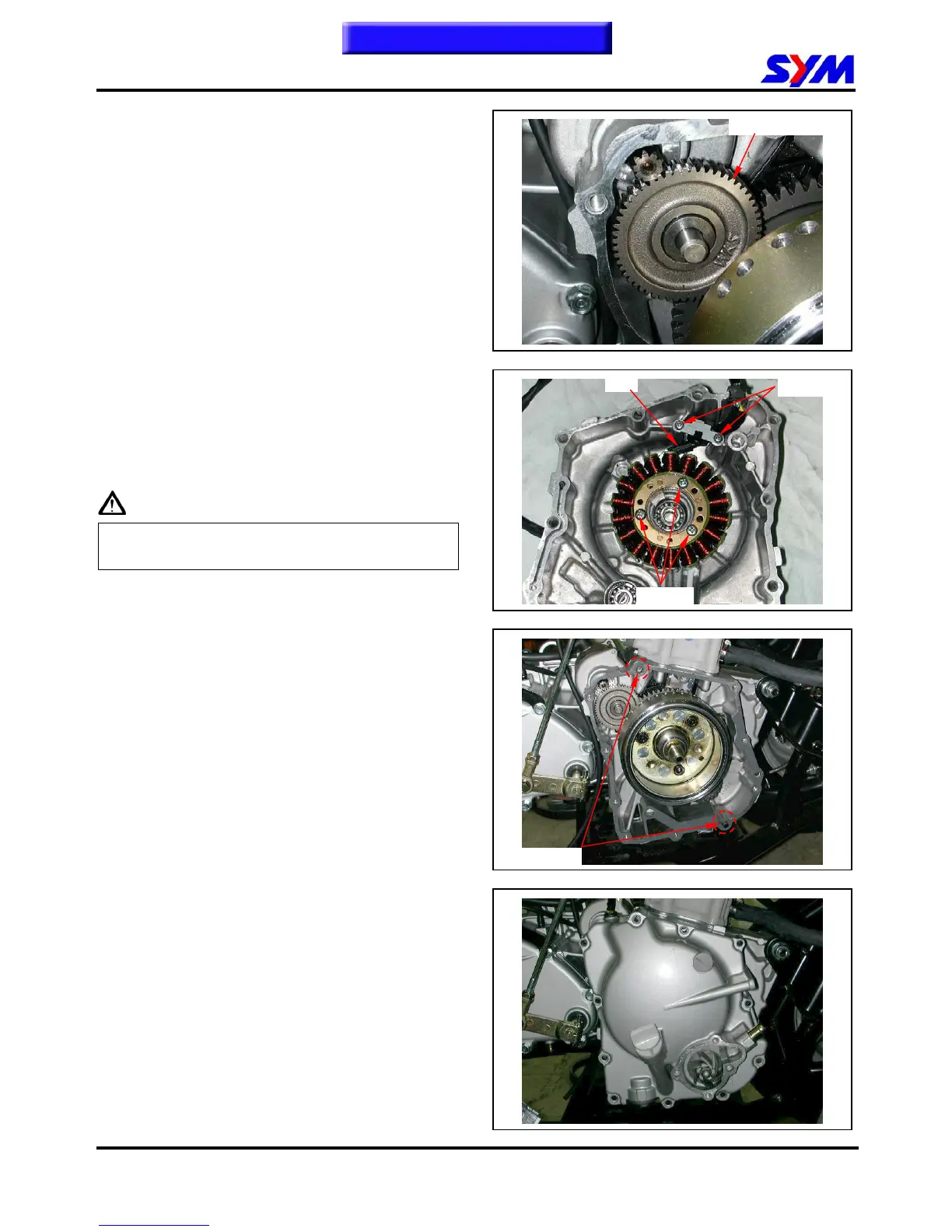 SYM