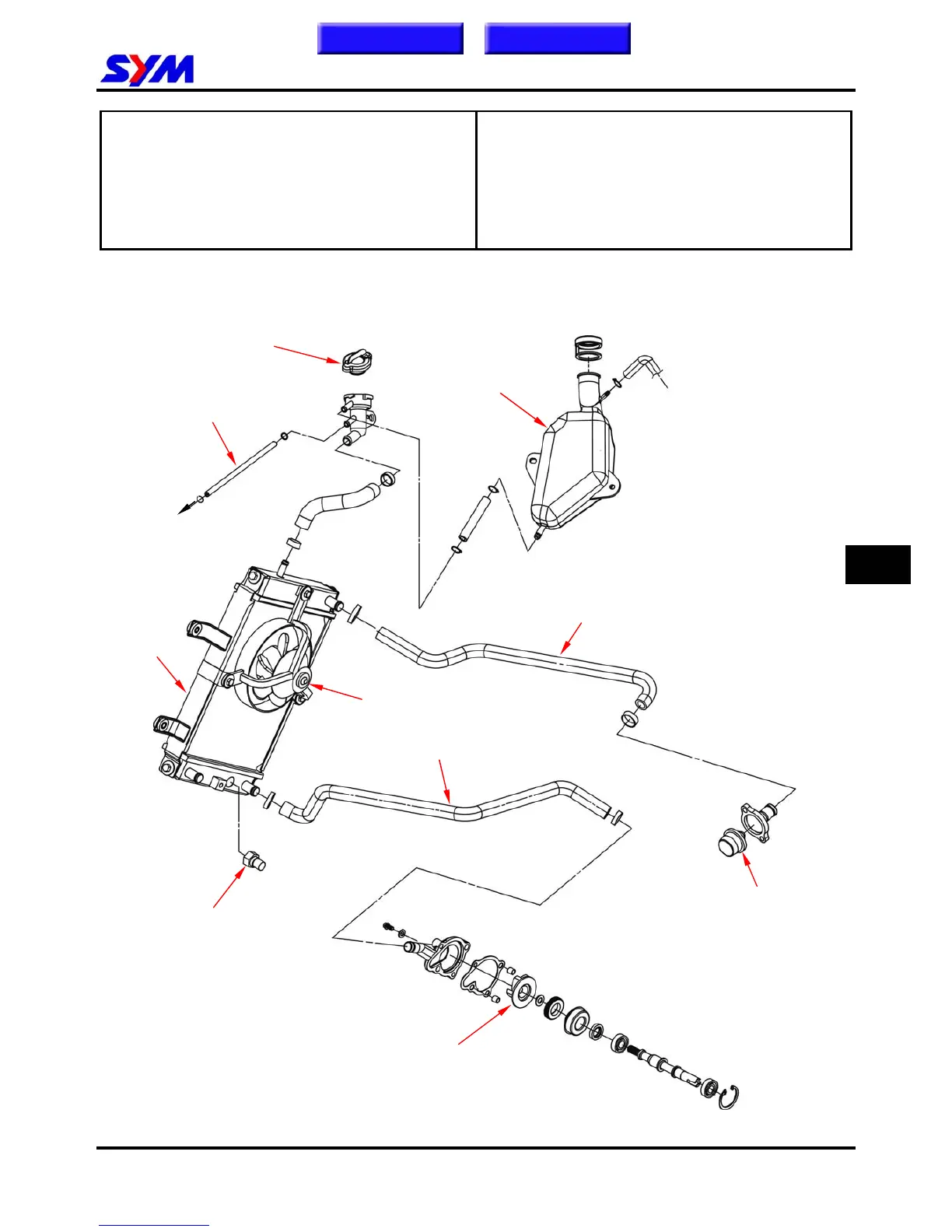 SYM