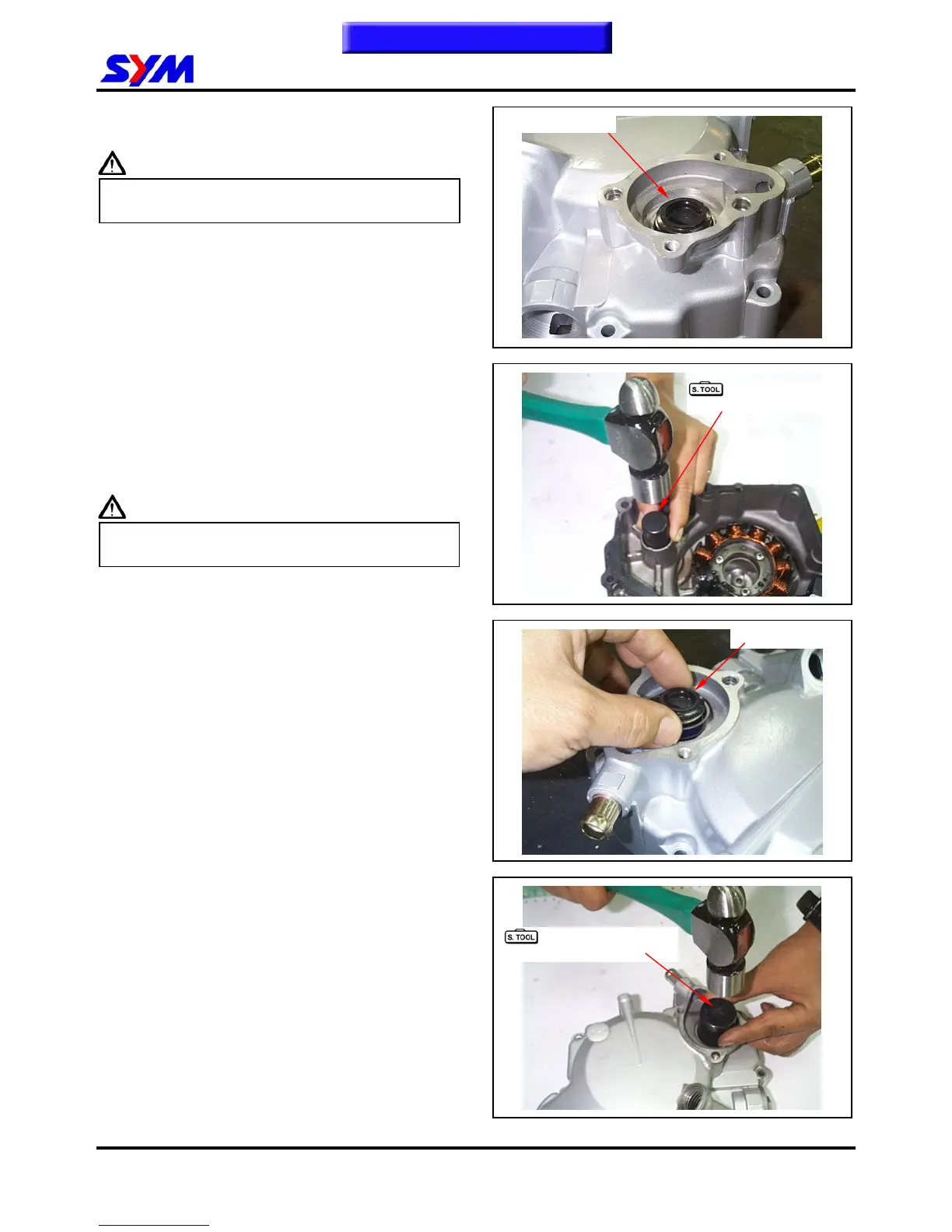 SYM

S. TOOL

S. TOOL