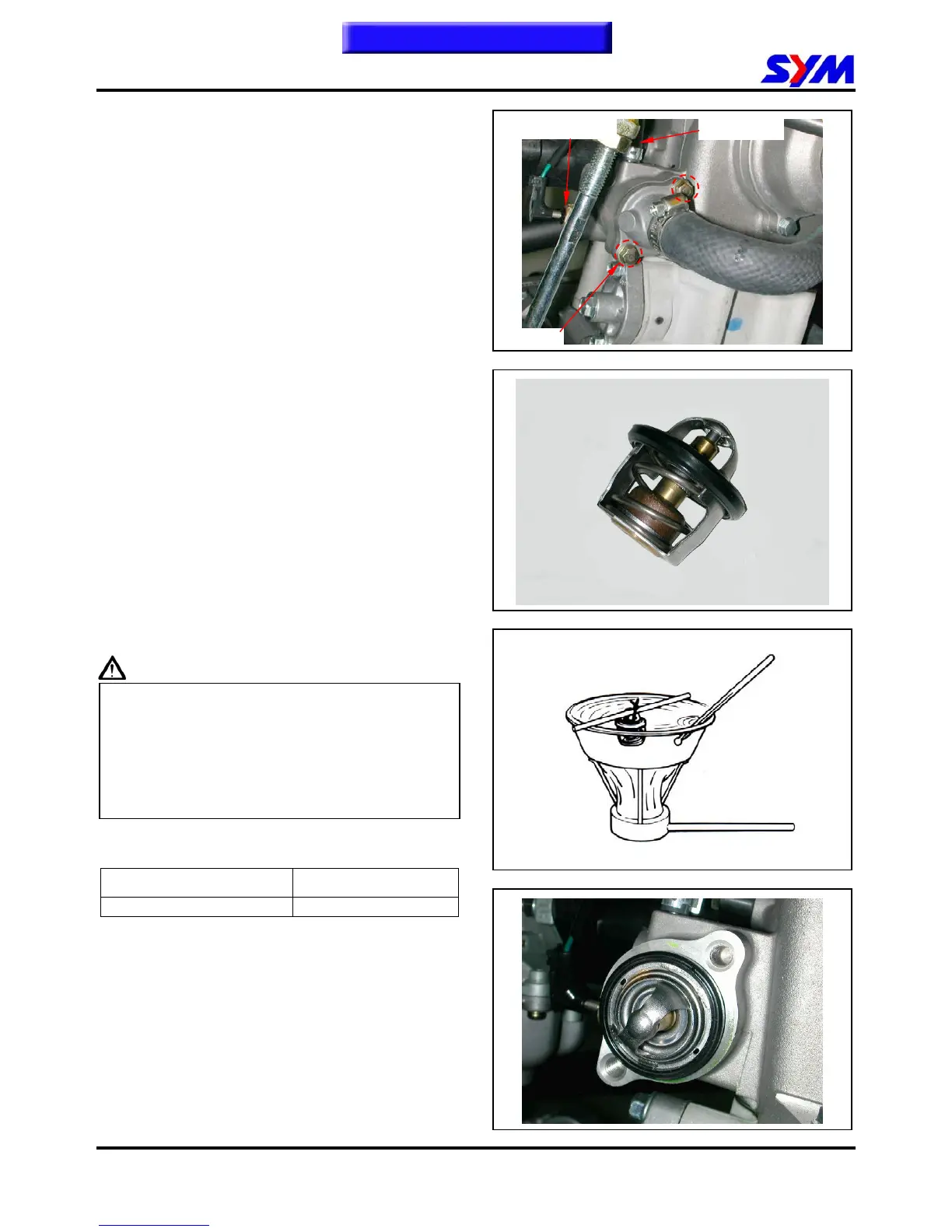 SYM