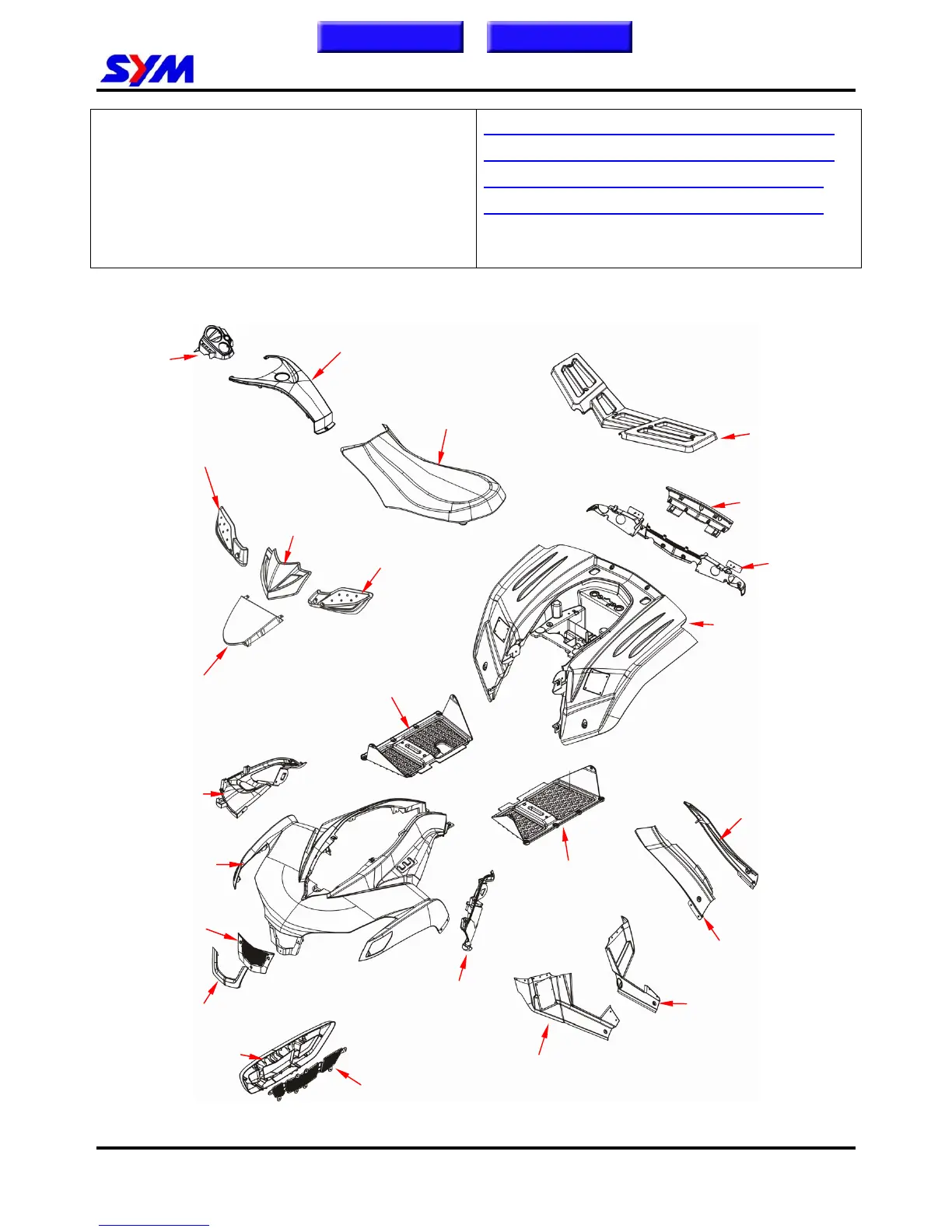 SYM