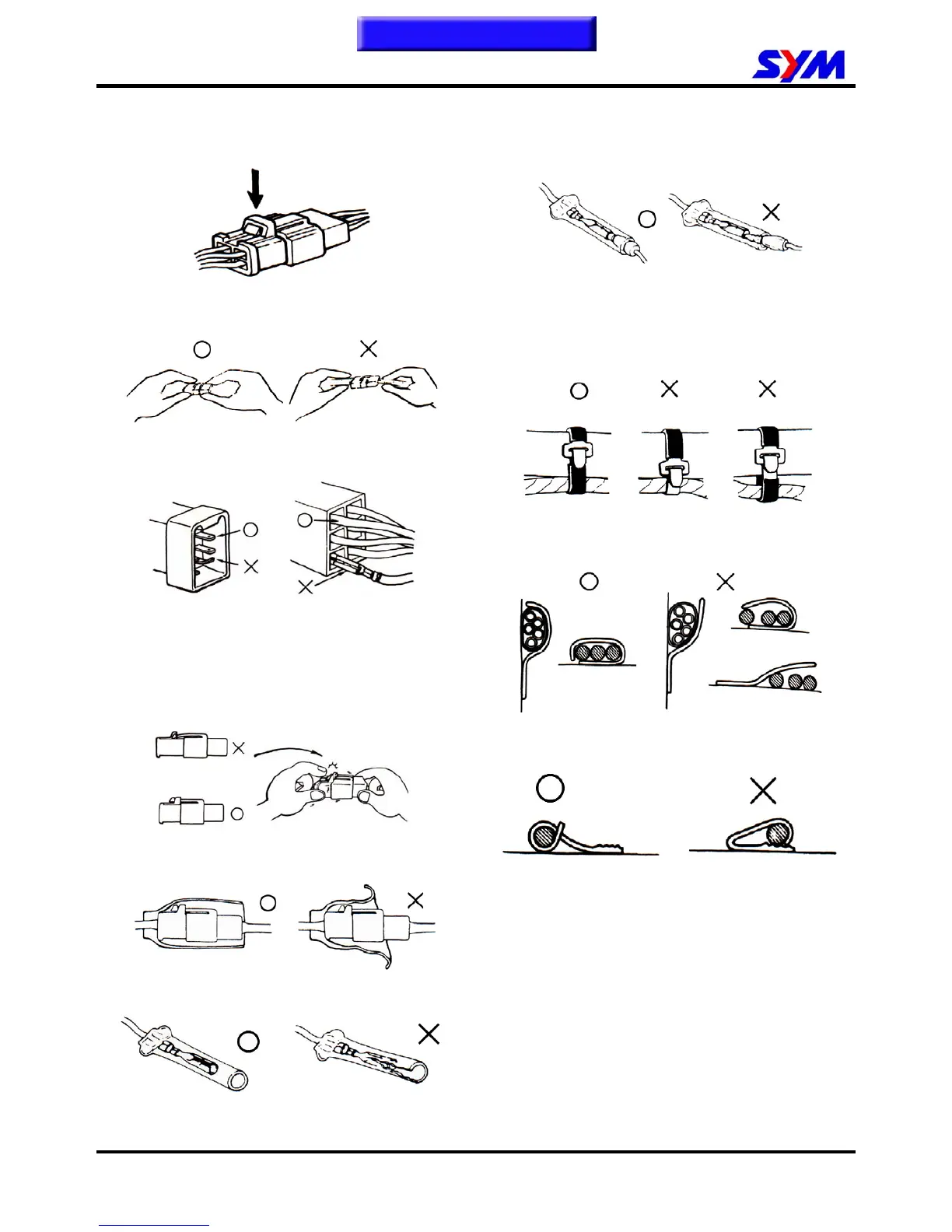 SYM