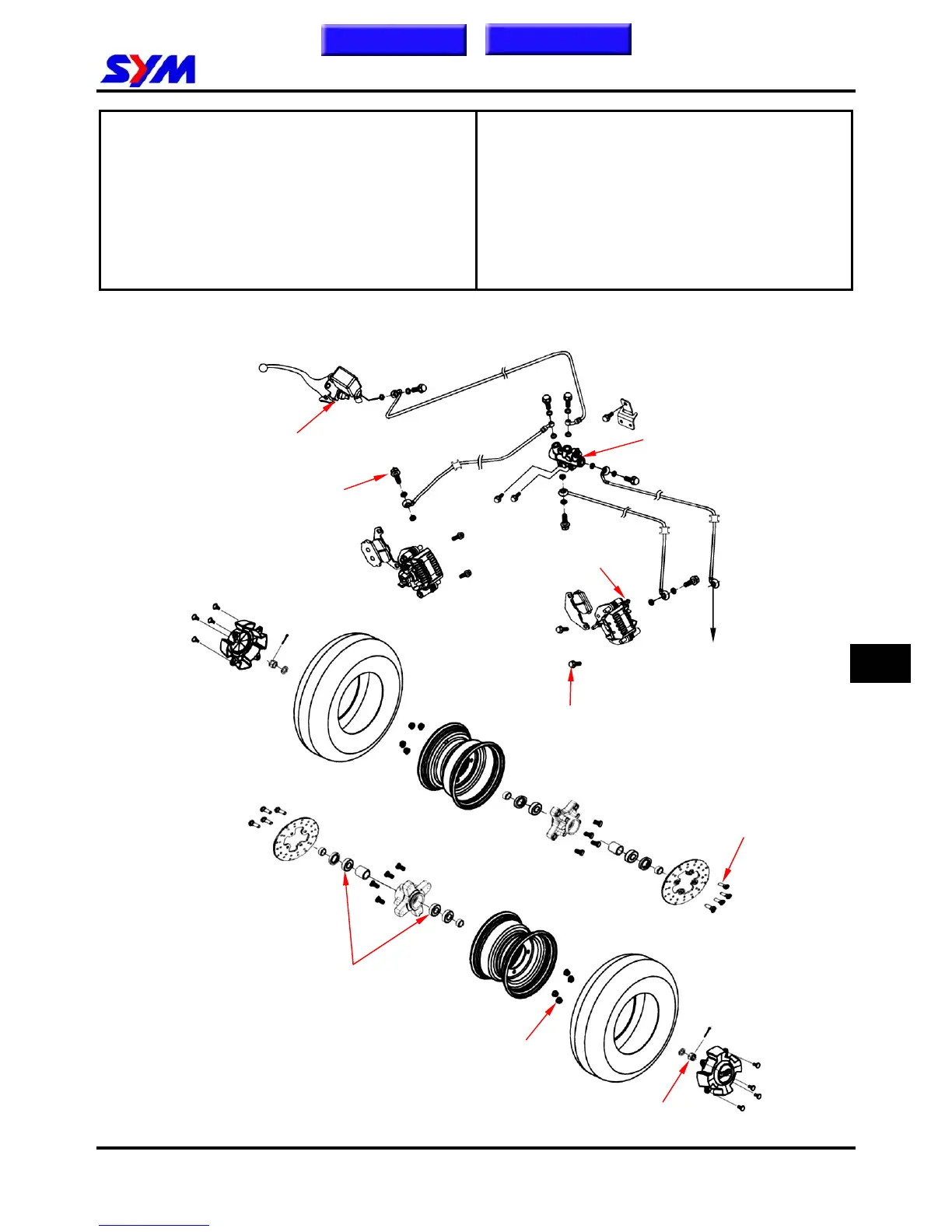 SYM