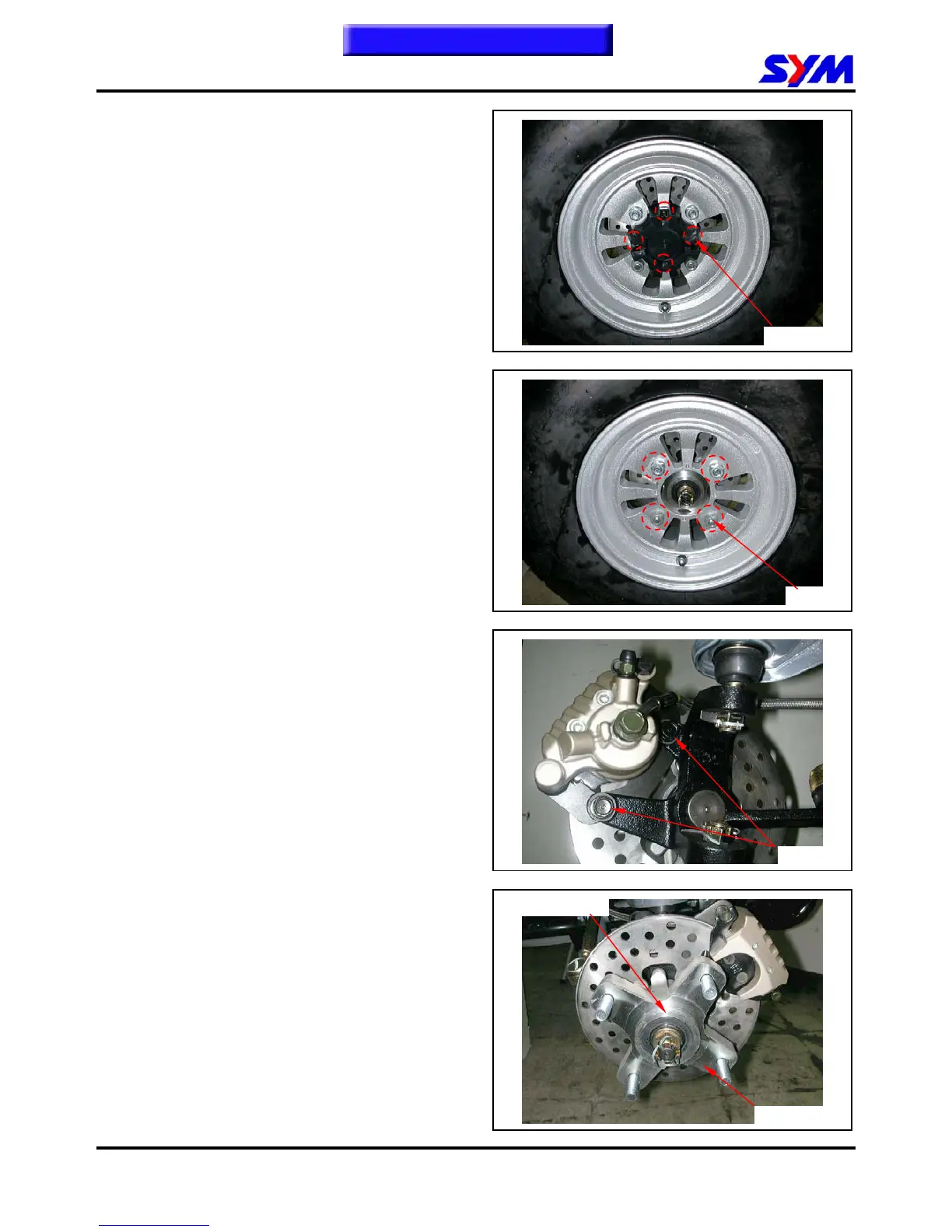 SYM