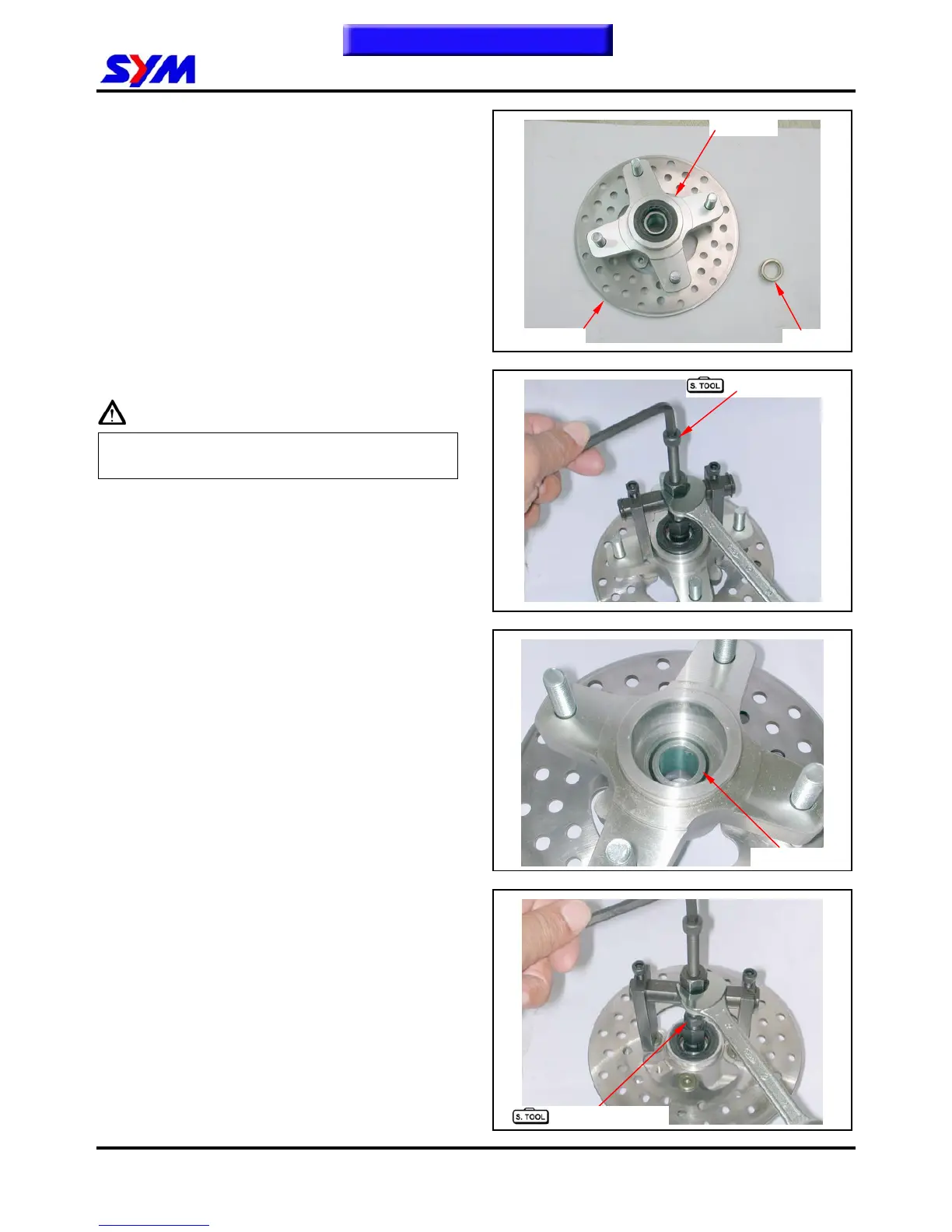 SYM

S. TOOL

S. TOOL