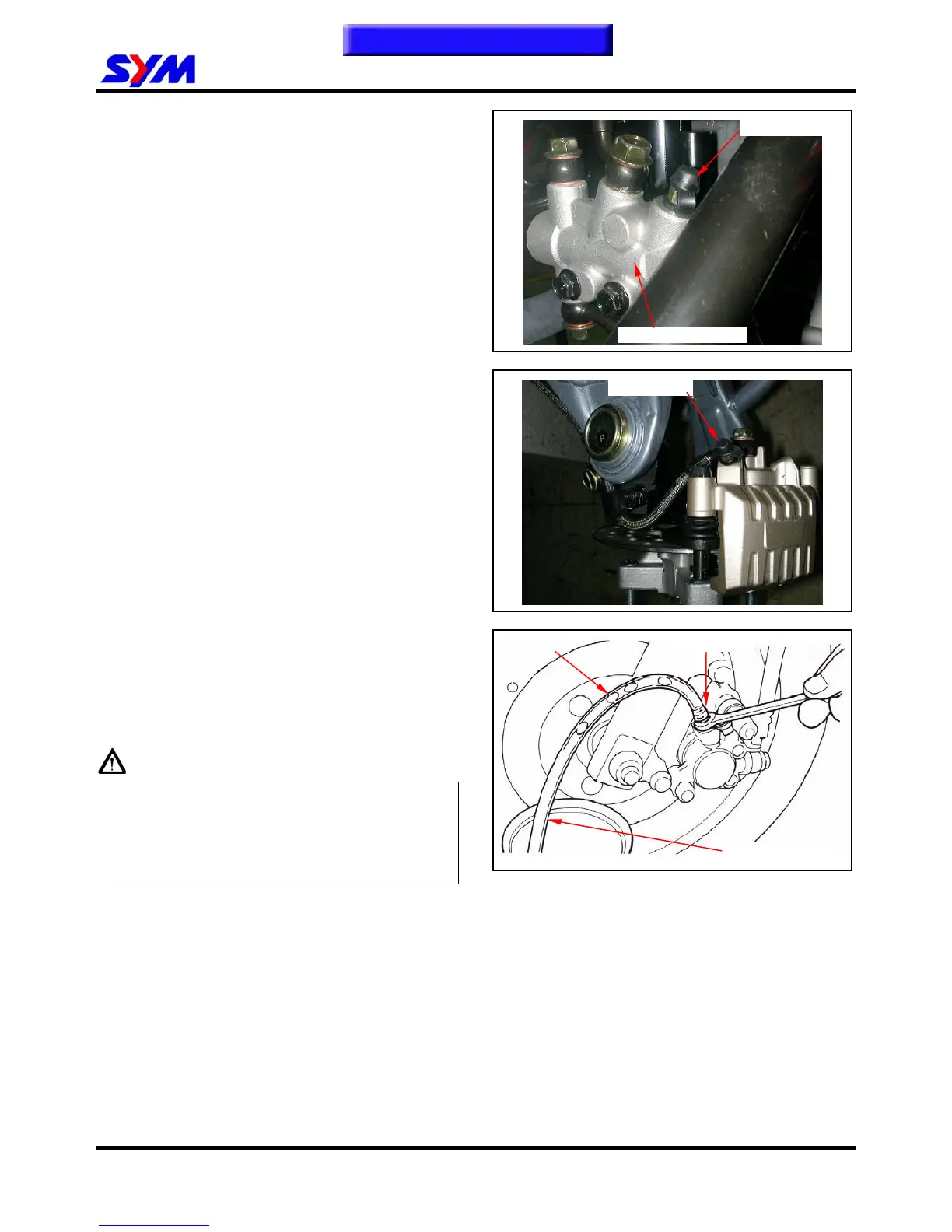 SYM