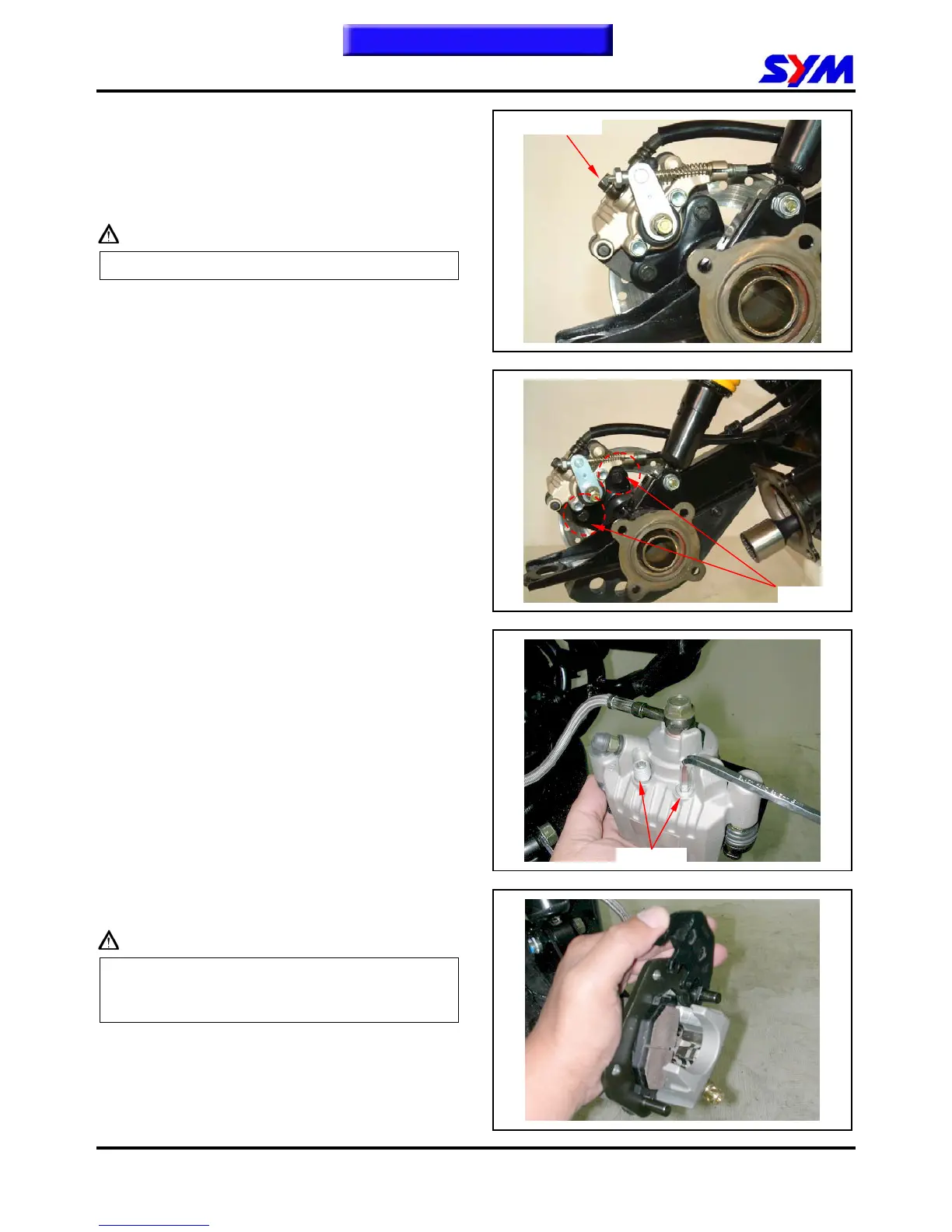 SYM