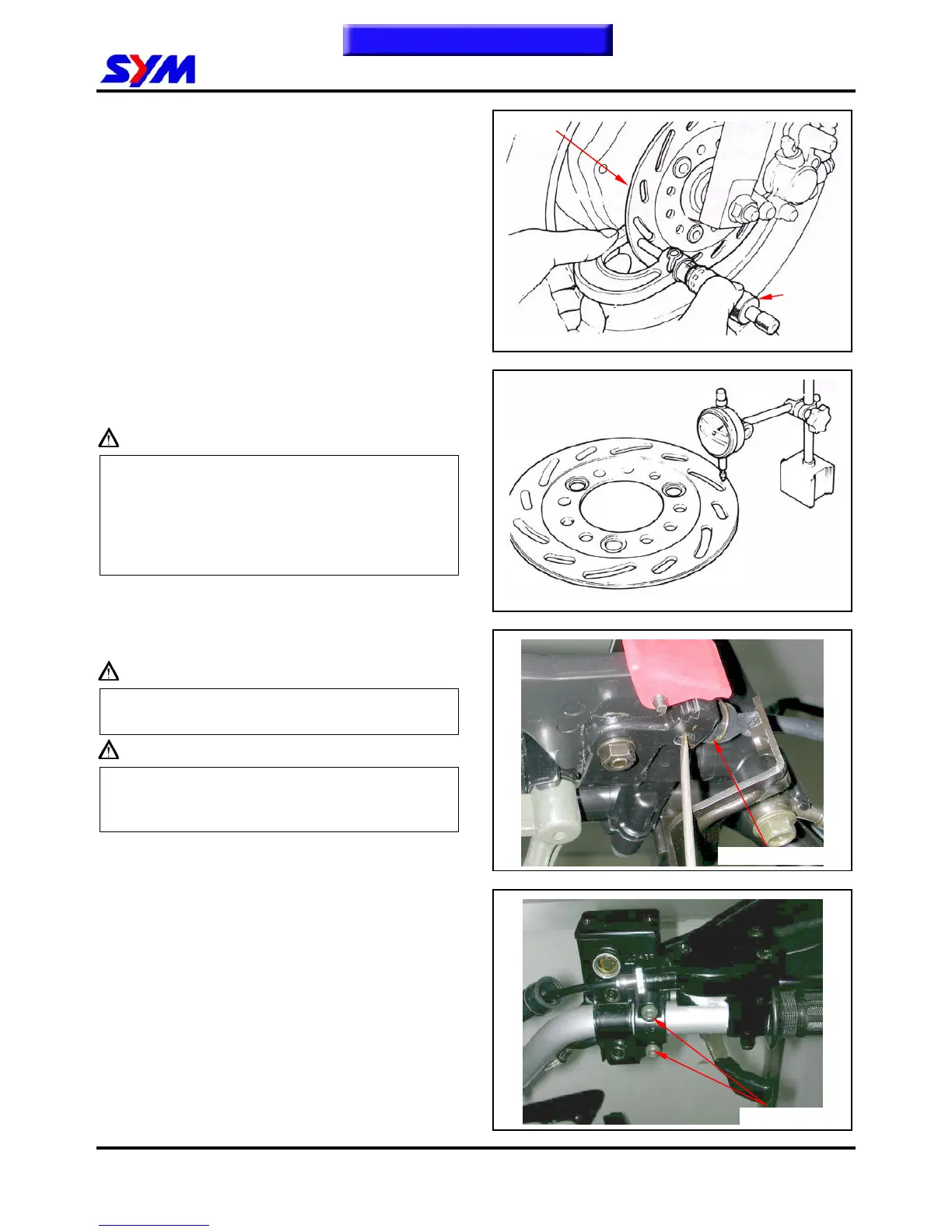 SYM