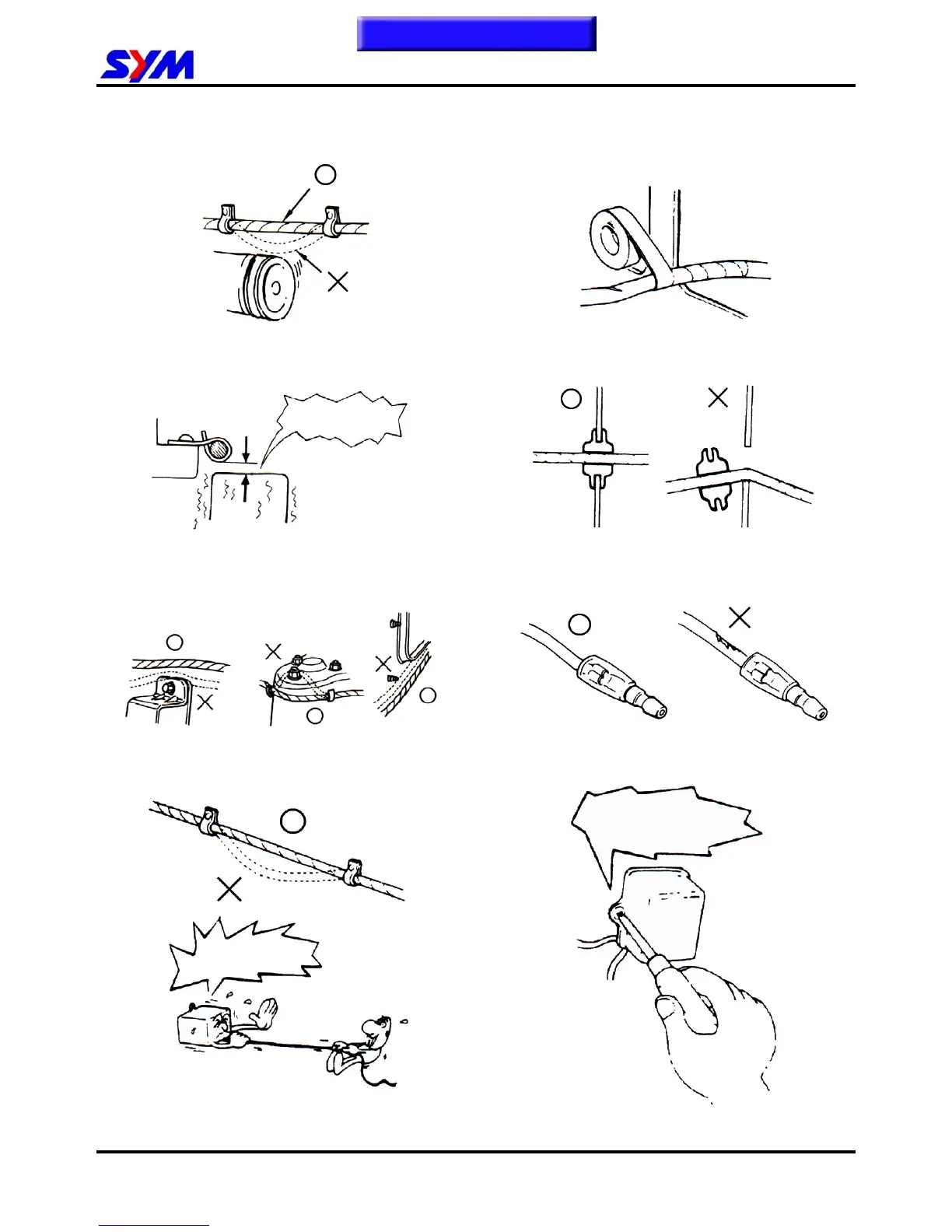 SYM