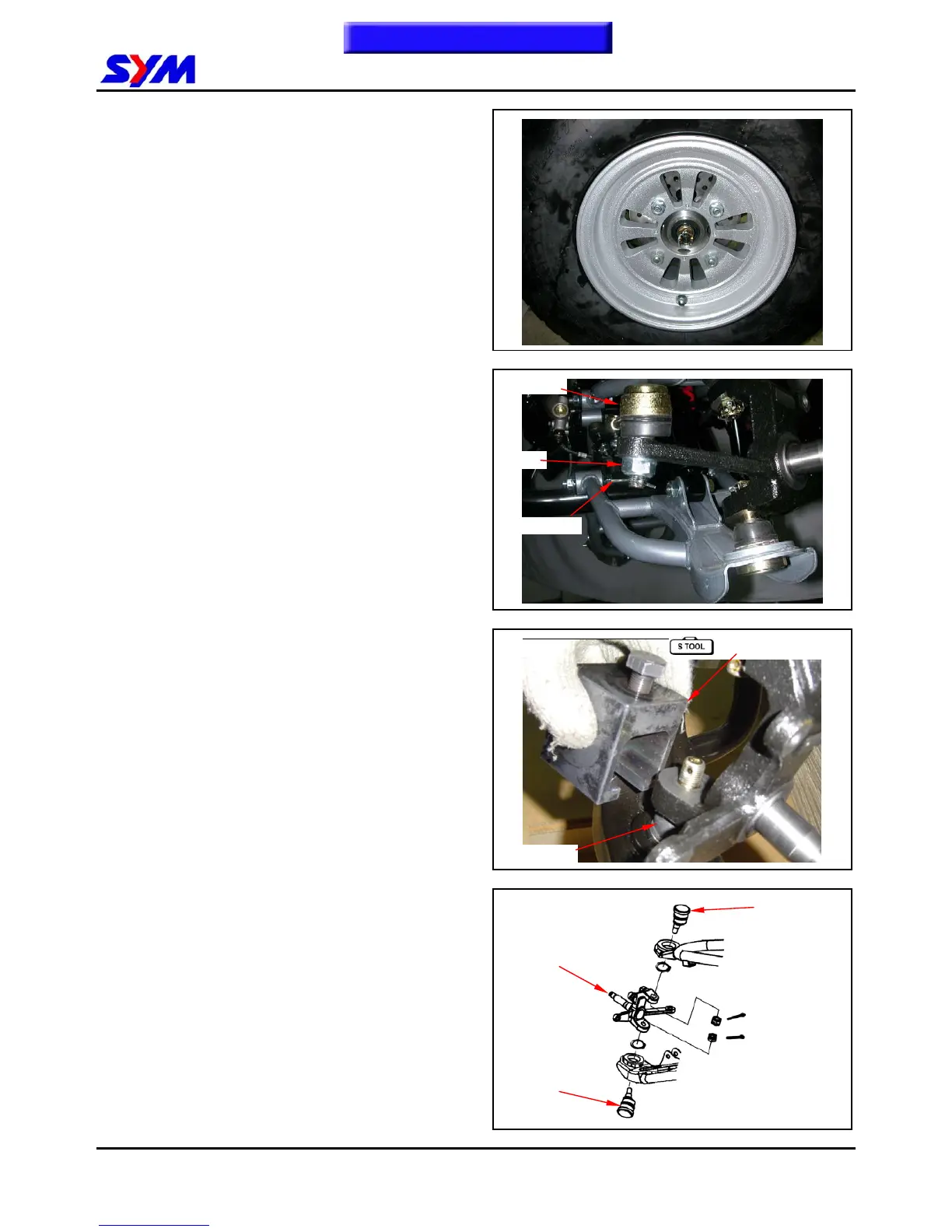 SYM

S TOOL