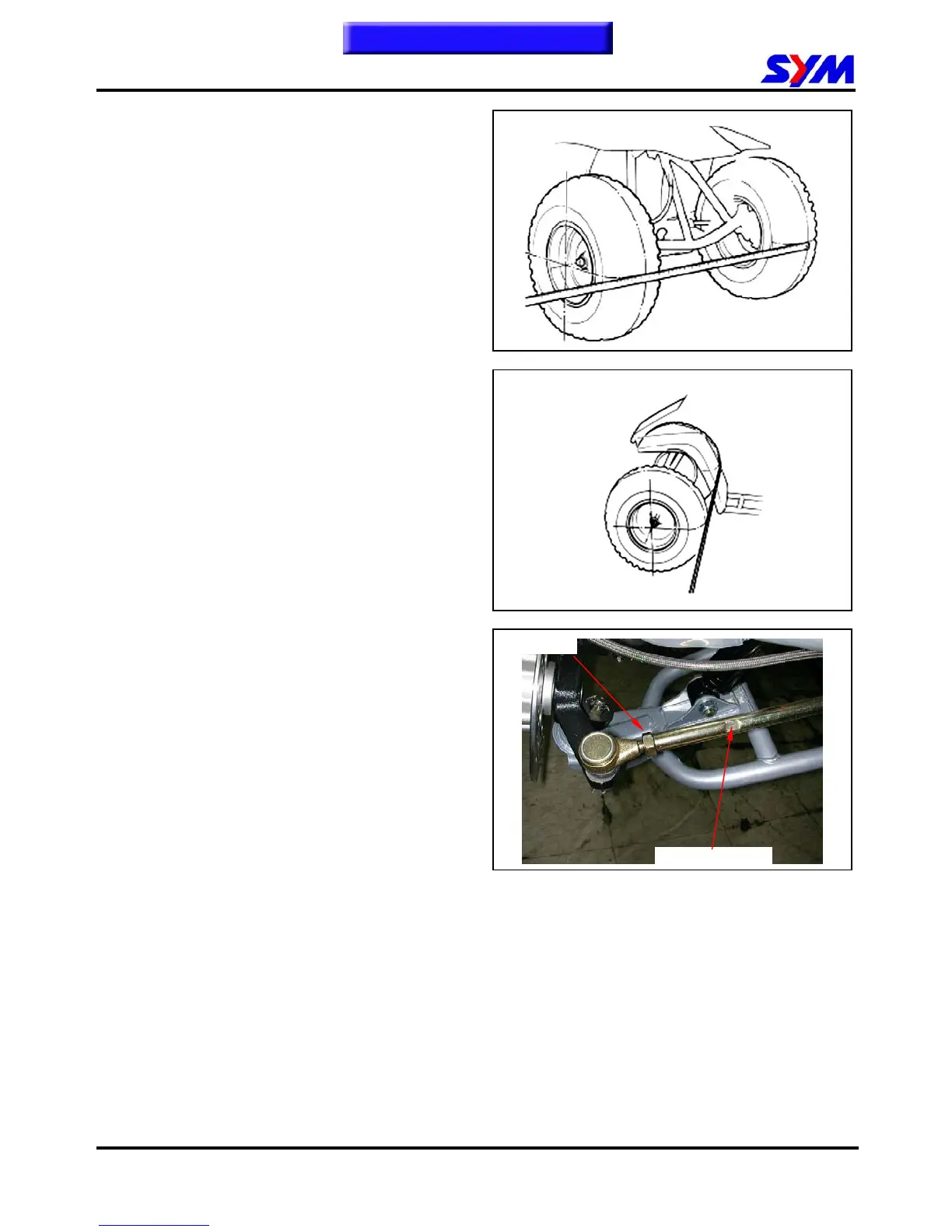 SYM