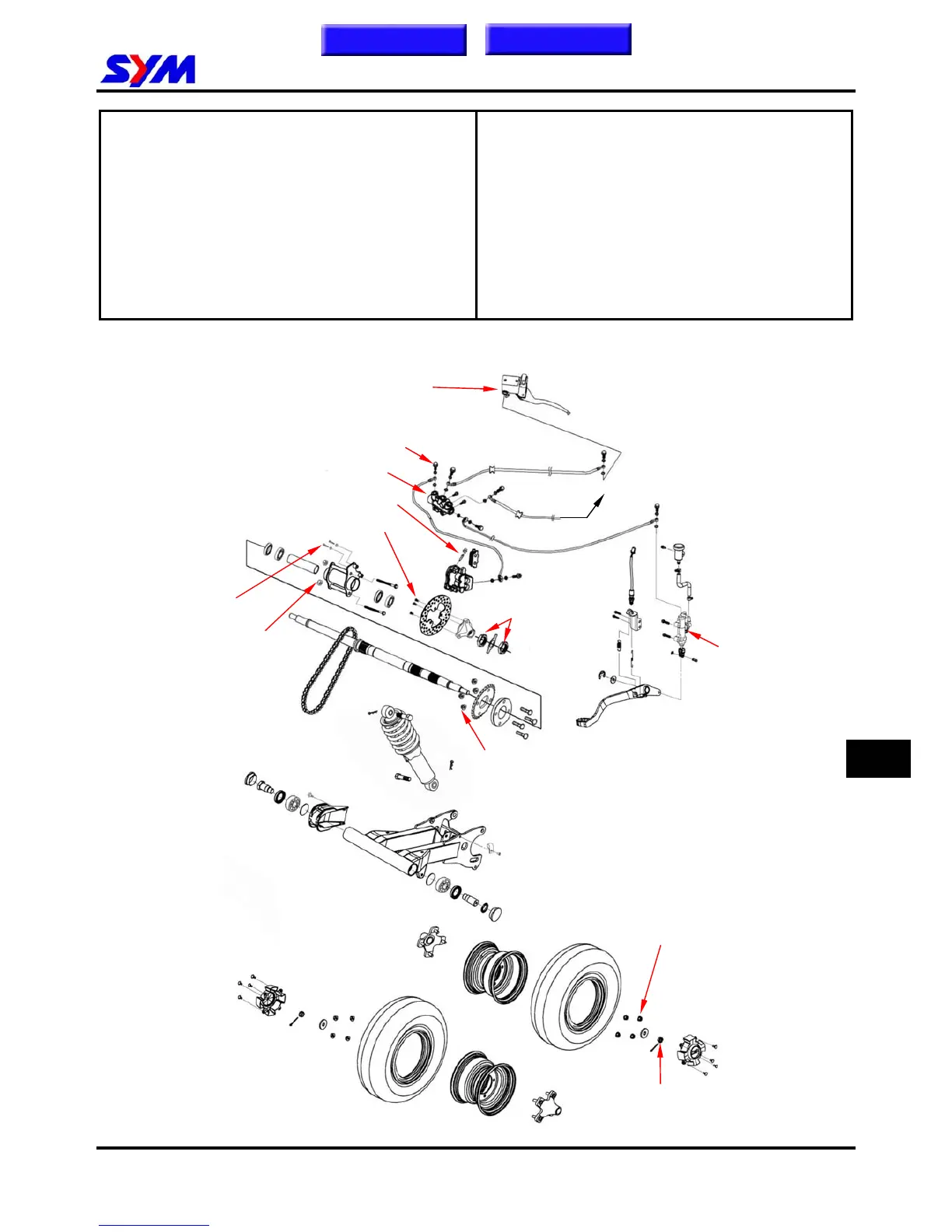 SYM