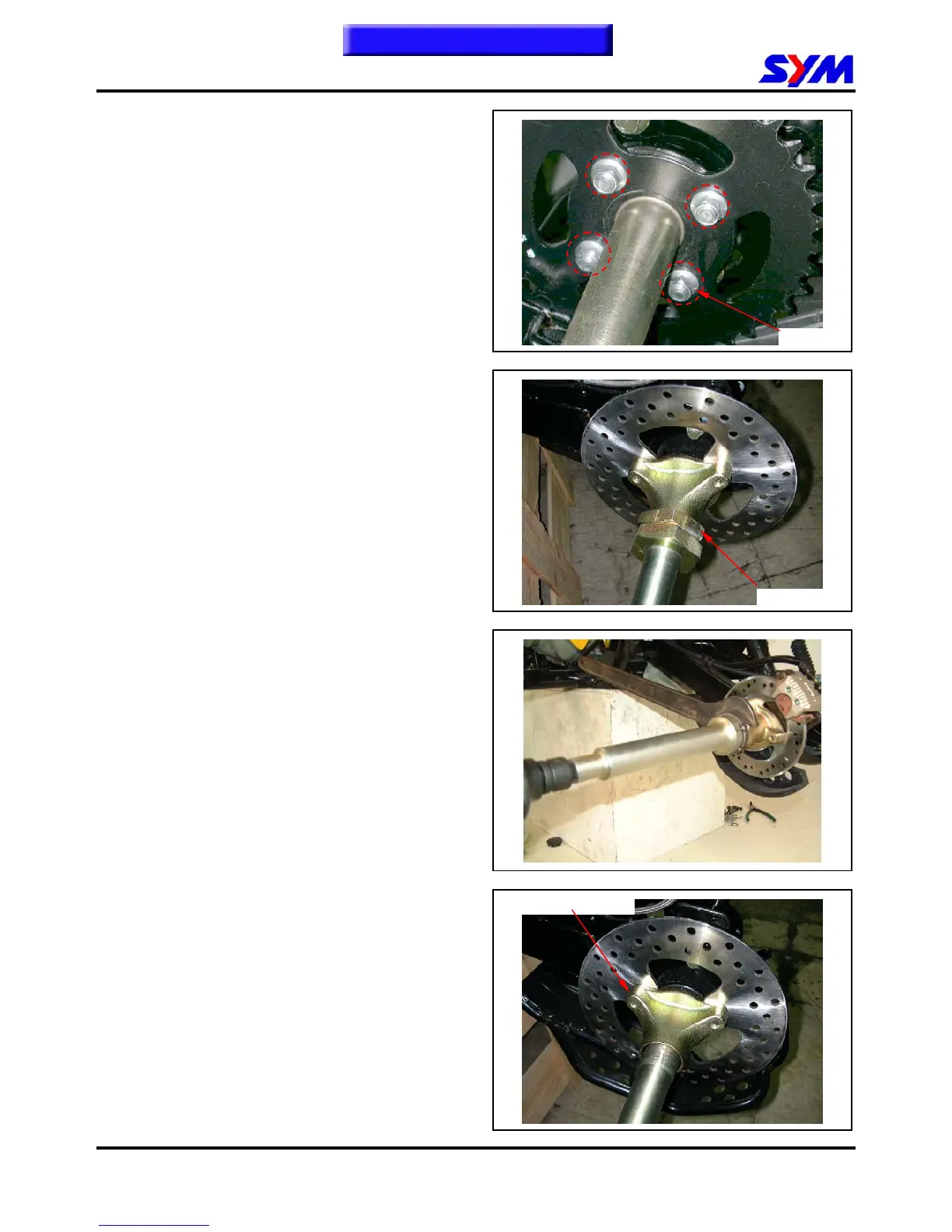 SYM