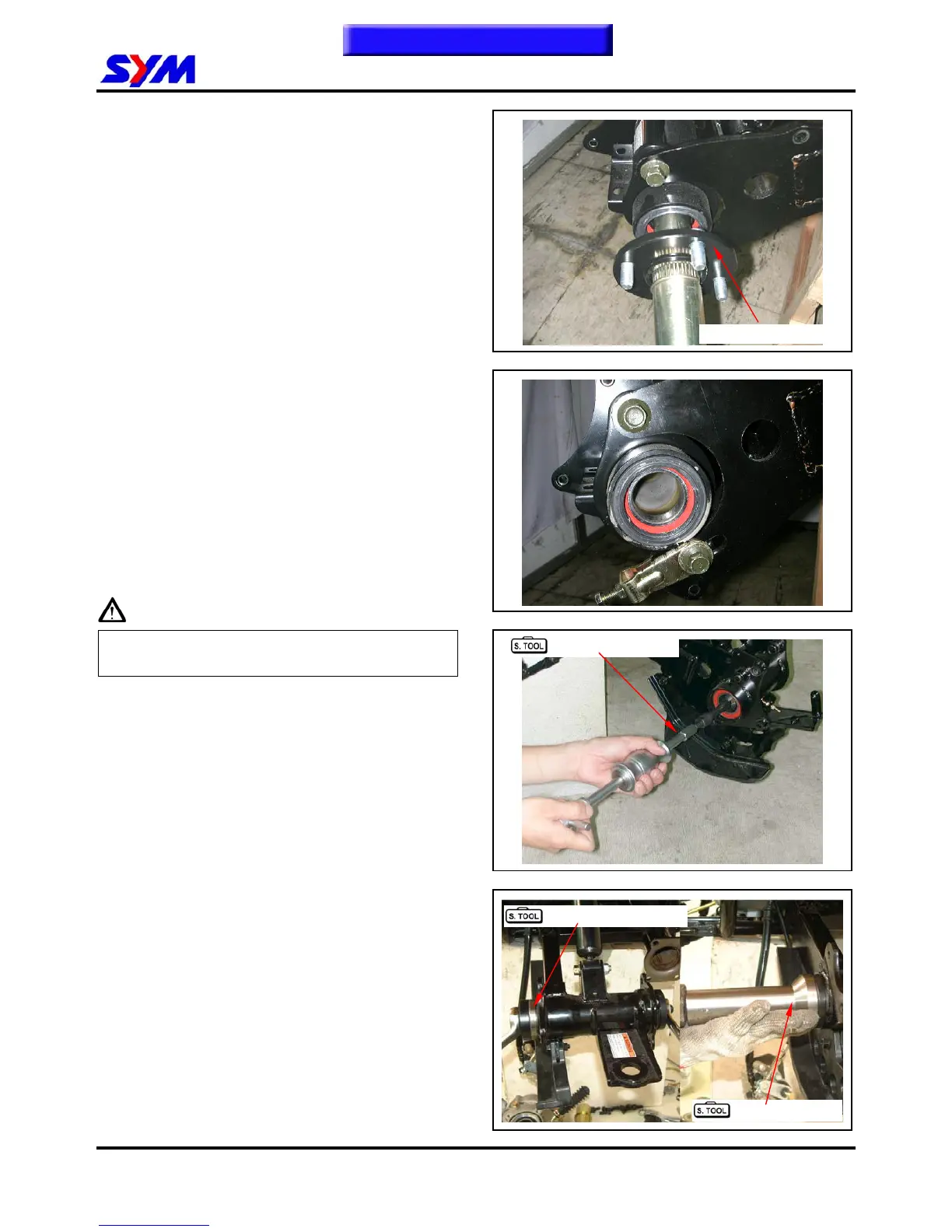 SYM

S. TOOL

S. TOOL

S. TOOL