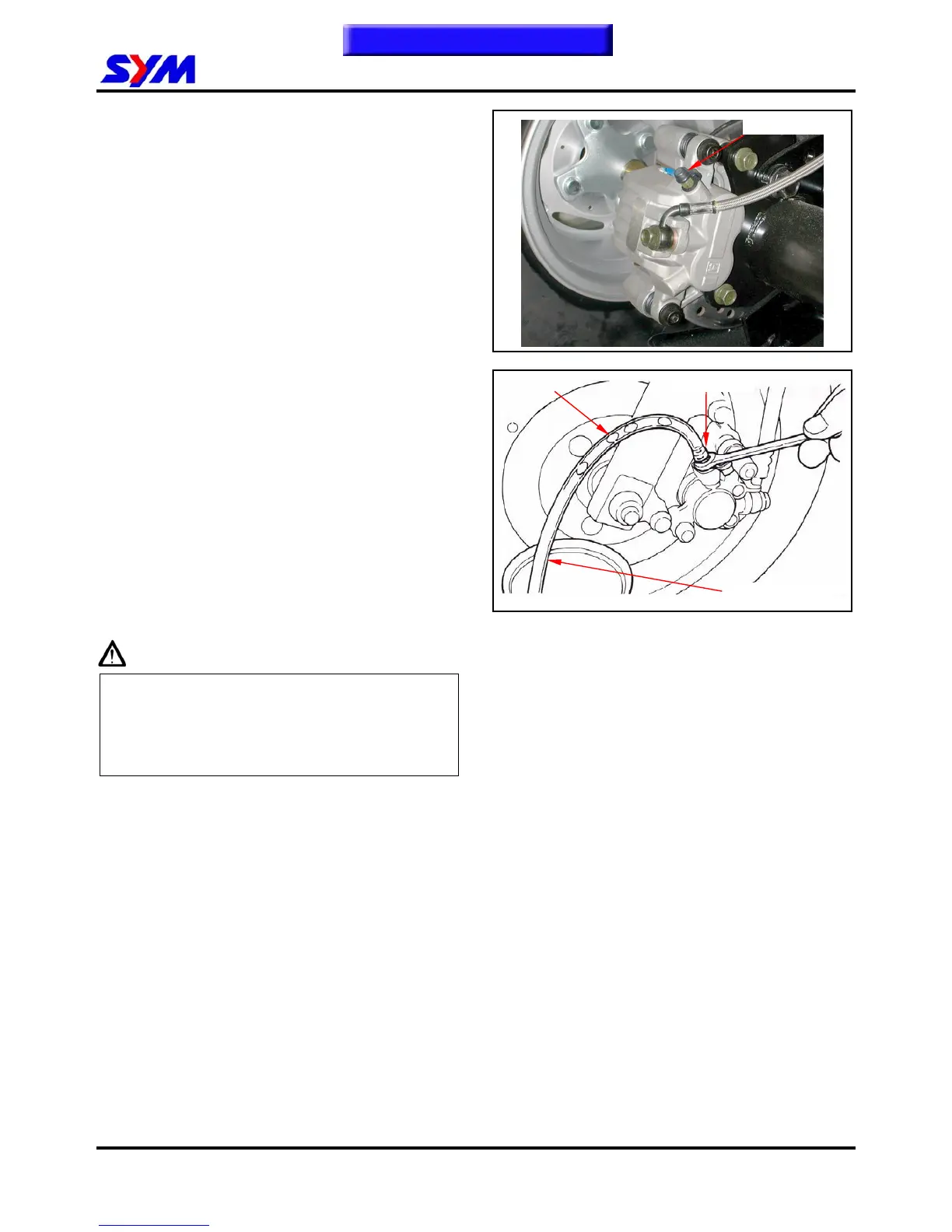 SYM