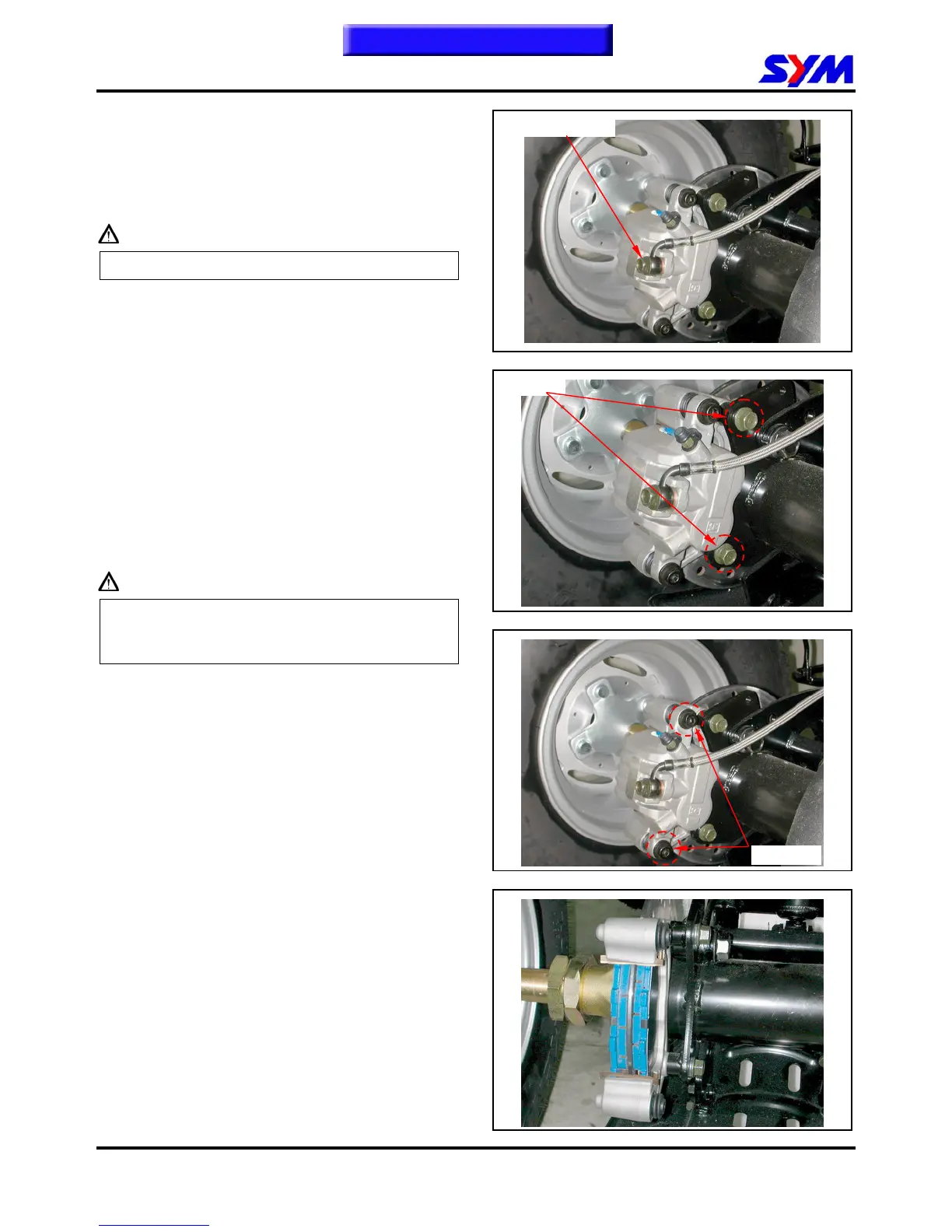 SYM