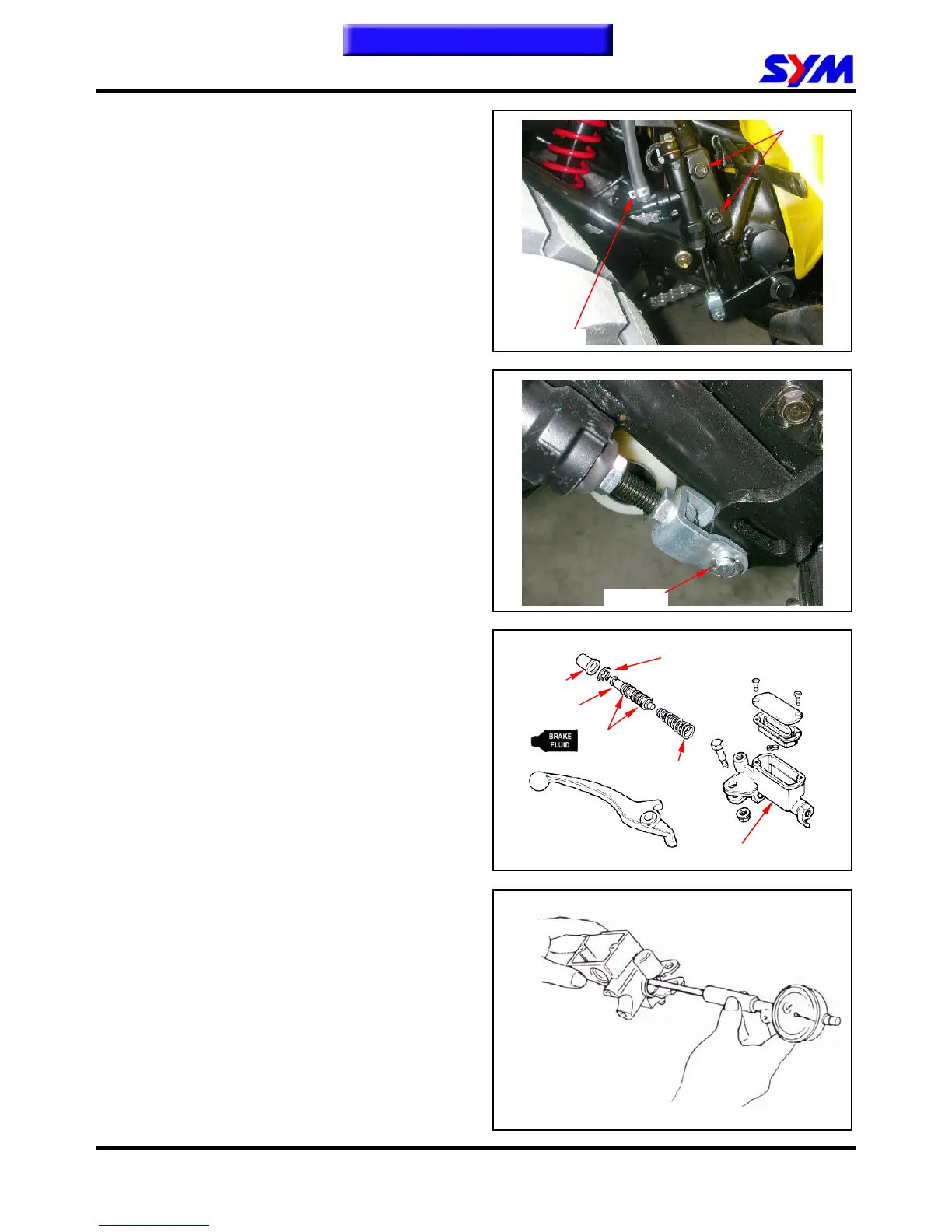 SYM

BRAKE FLUID