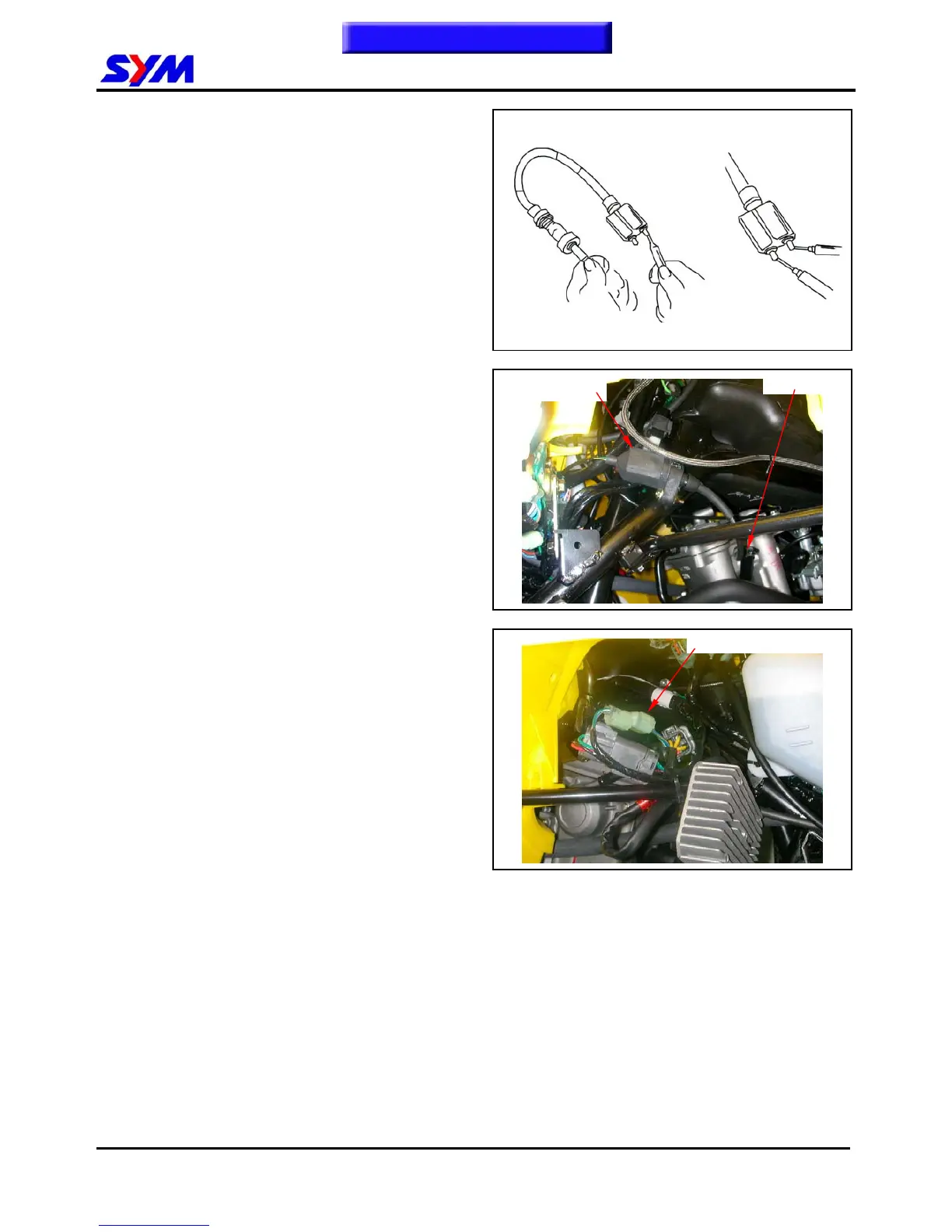 SYM