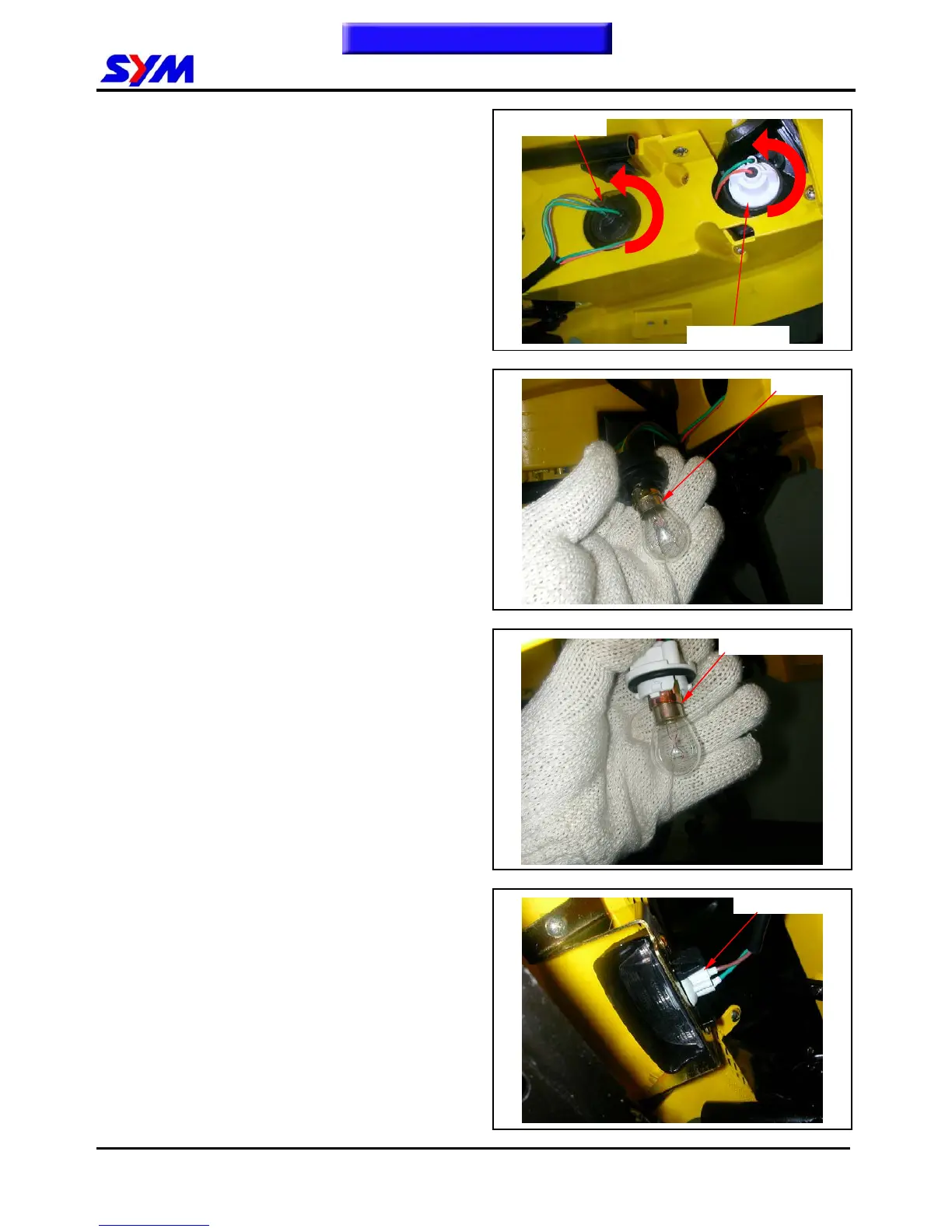 SYM