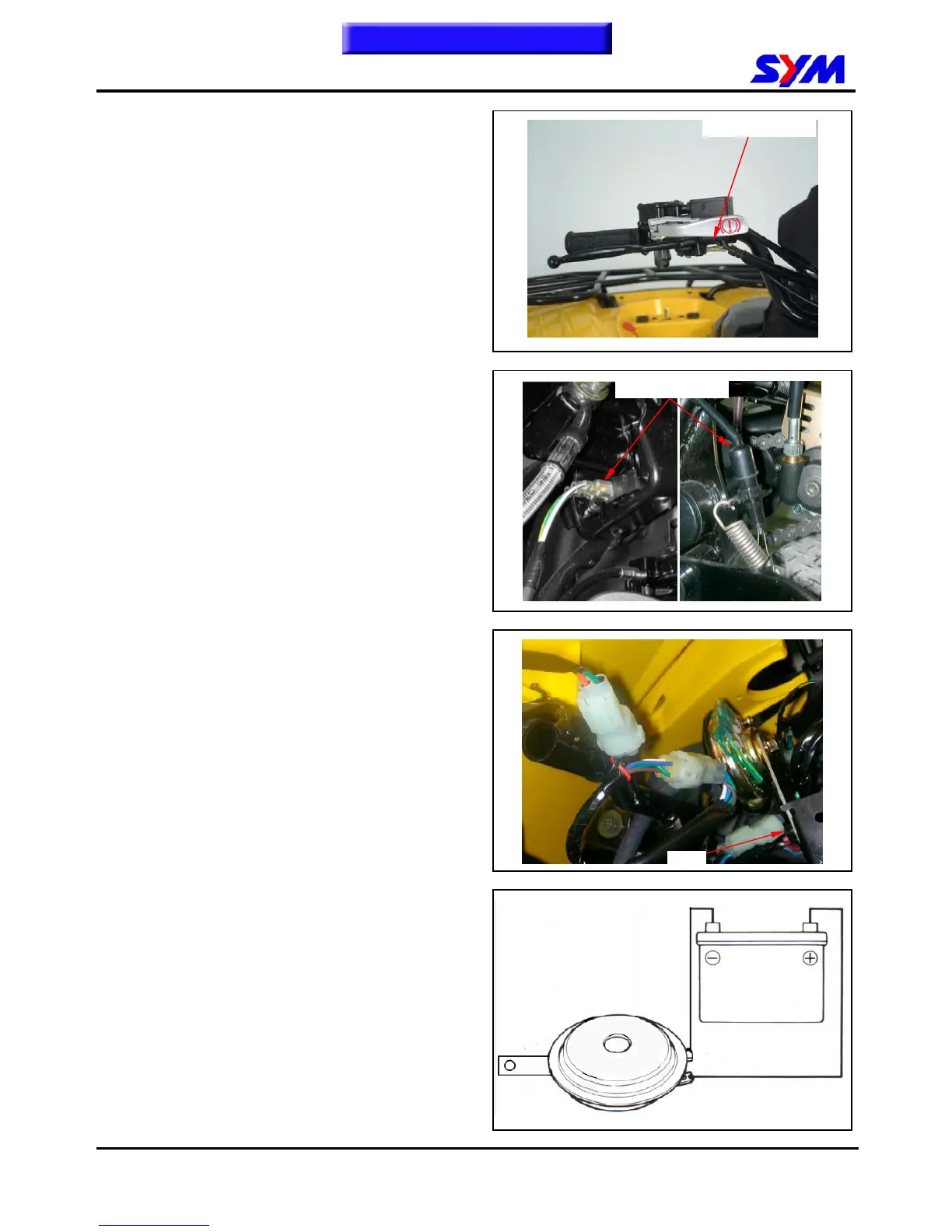 SYM