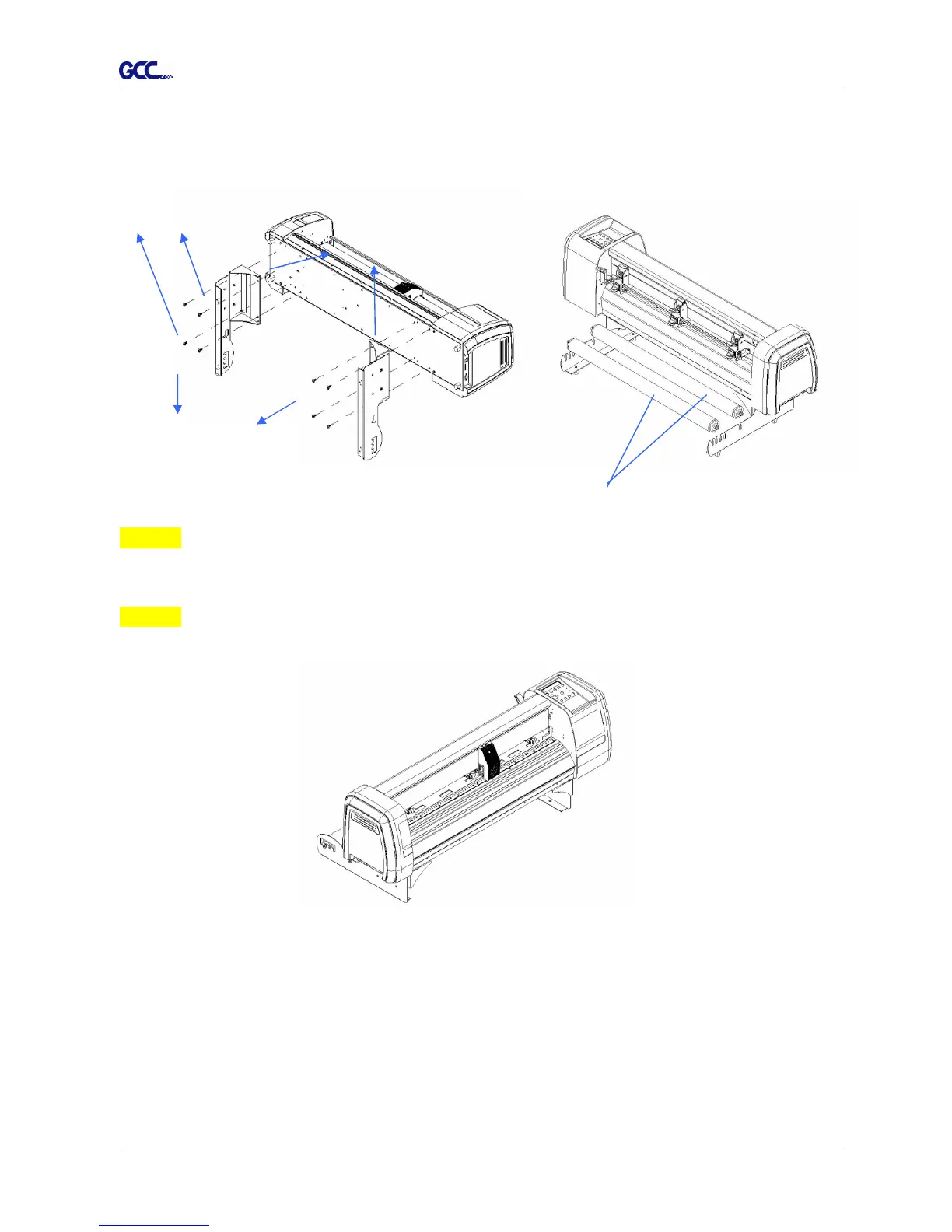 GCC