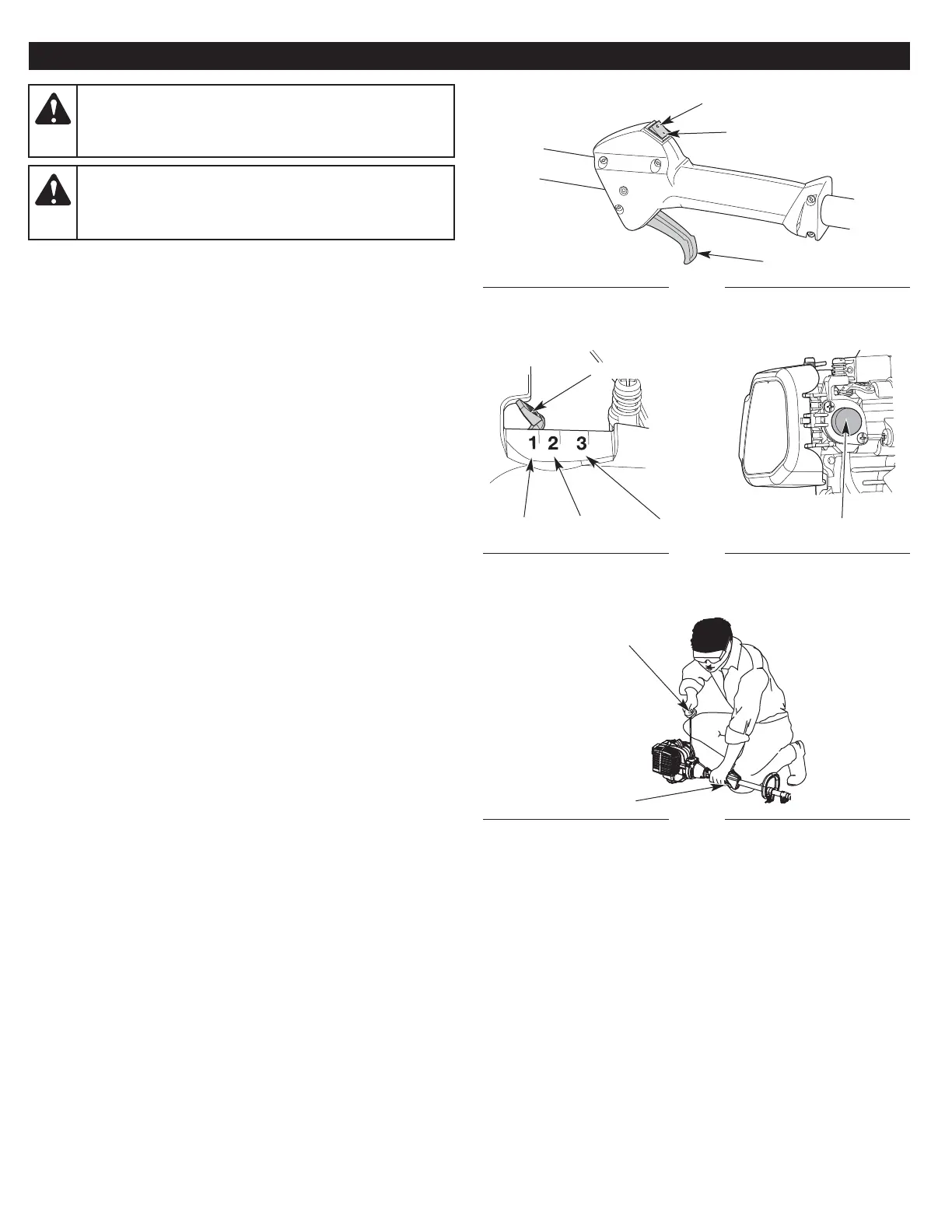 1 2 3