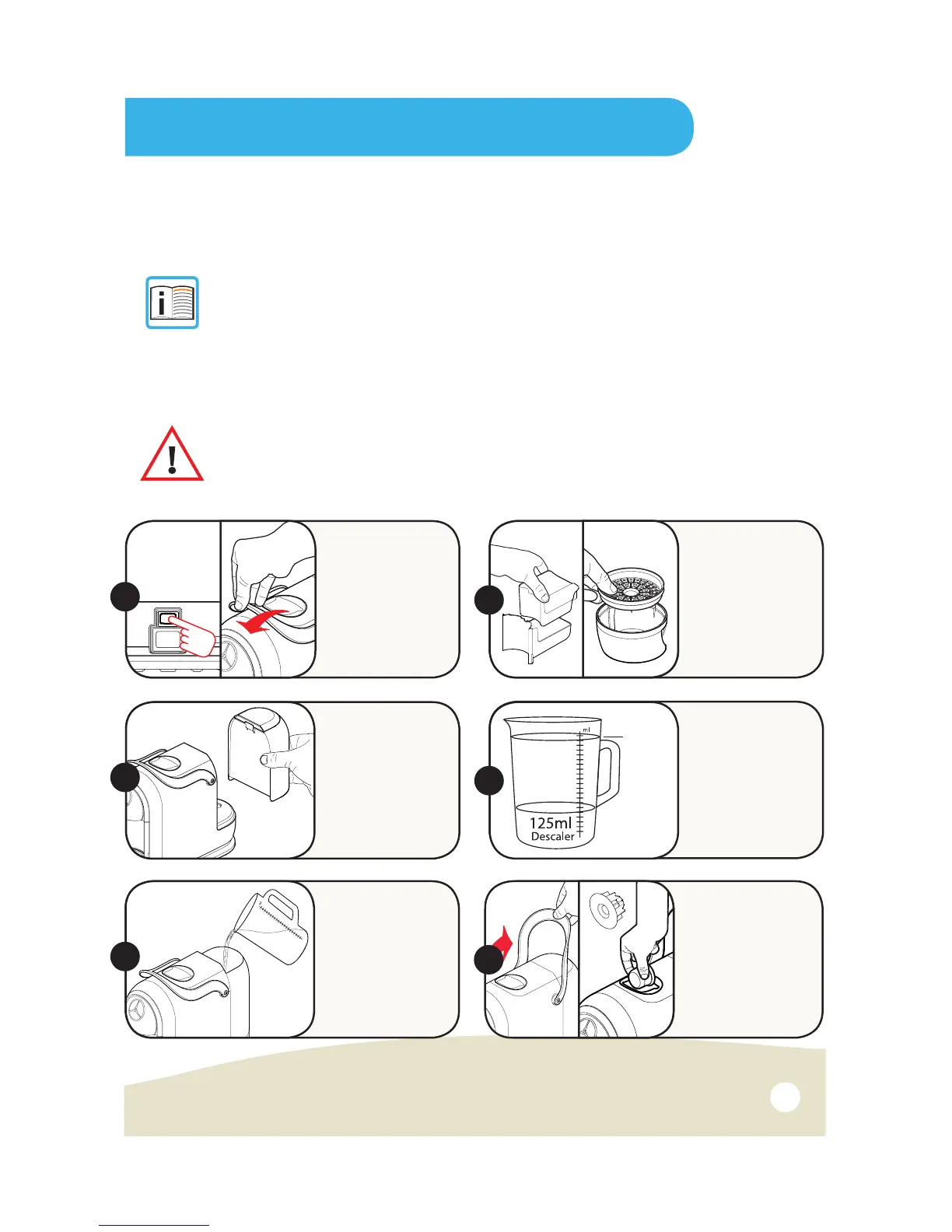 ml

125ml
Descaler