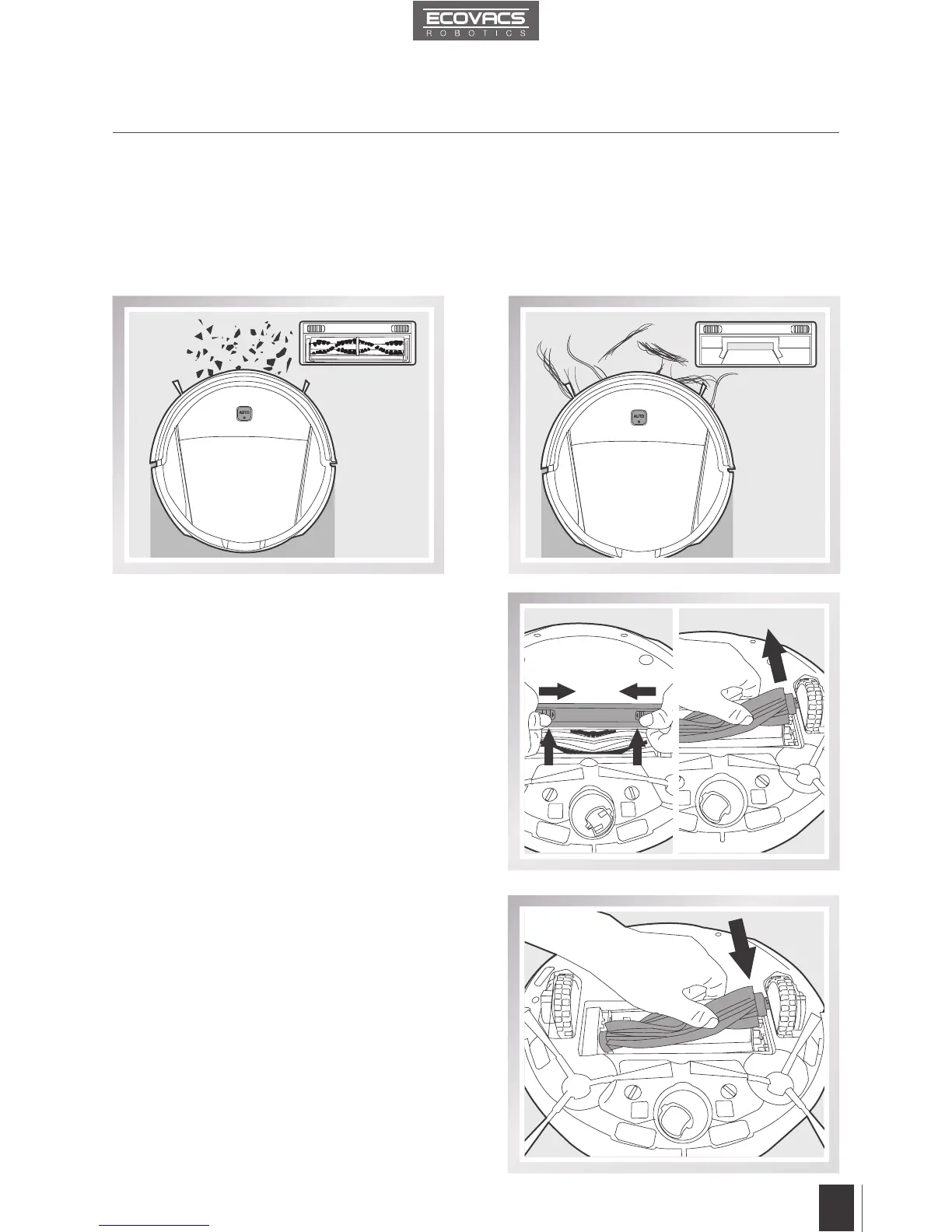 ECOVACS
ROBOTICS

AUTO

AUTO