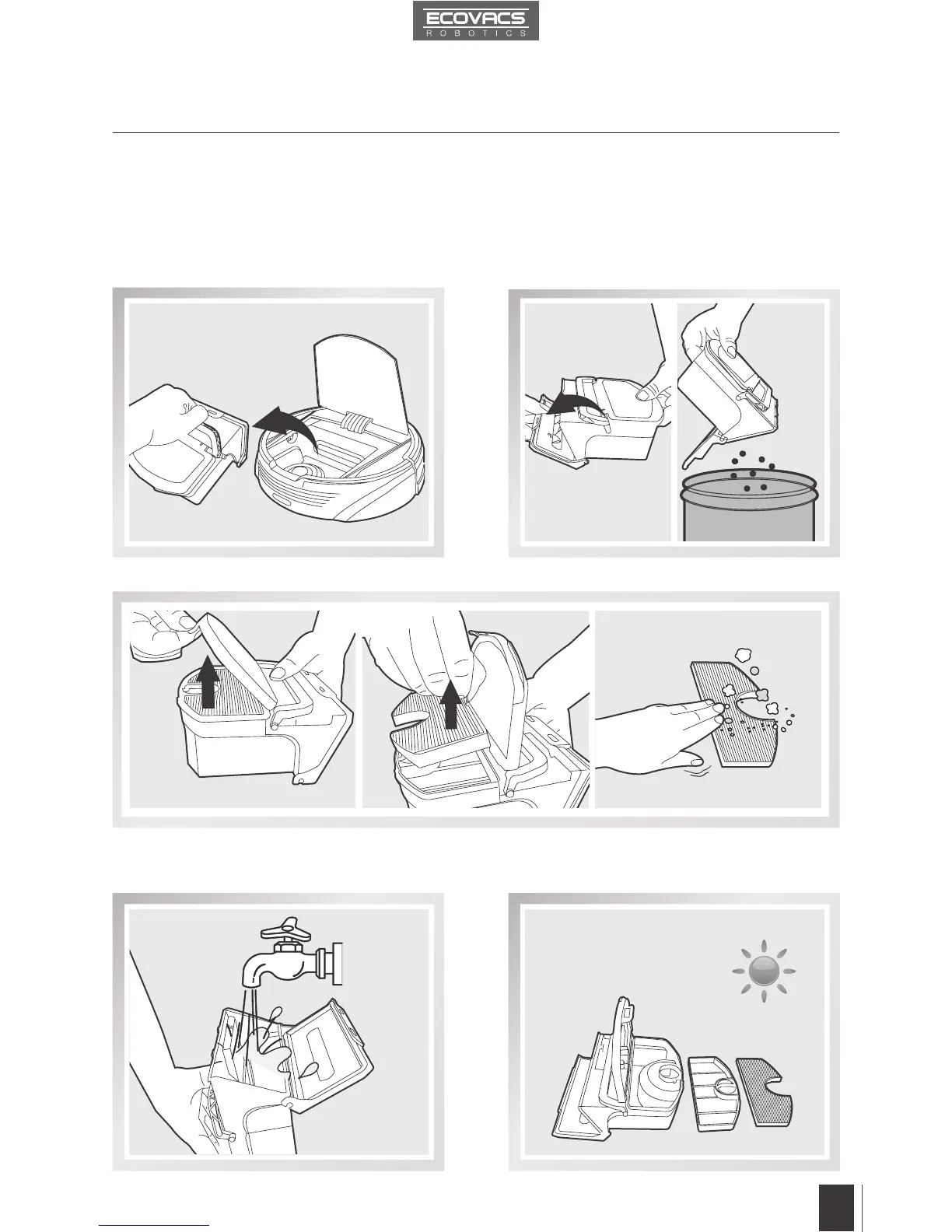 ECOVACS
ROBOTICS