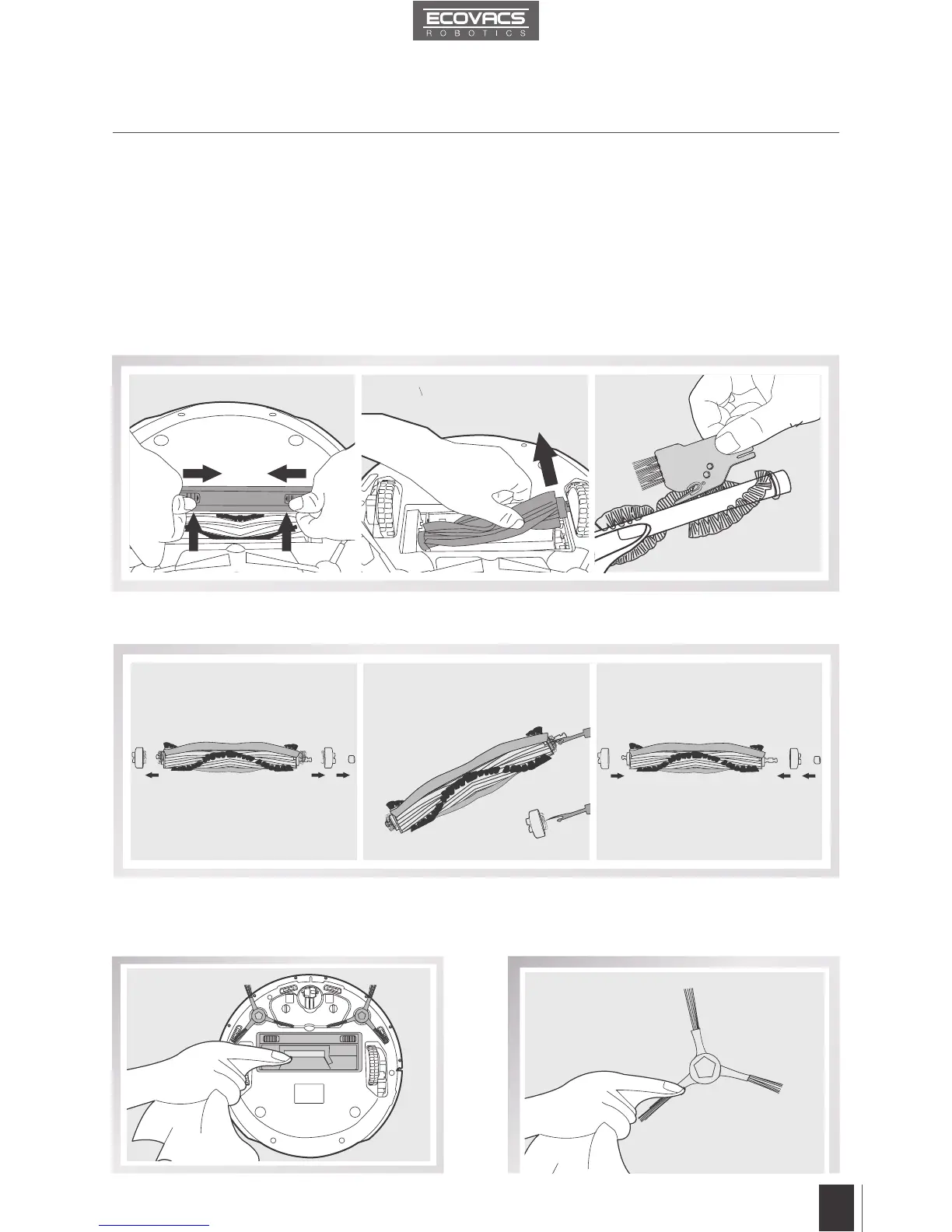 ECOVACS
ROBOTICS