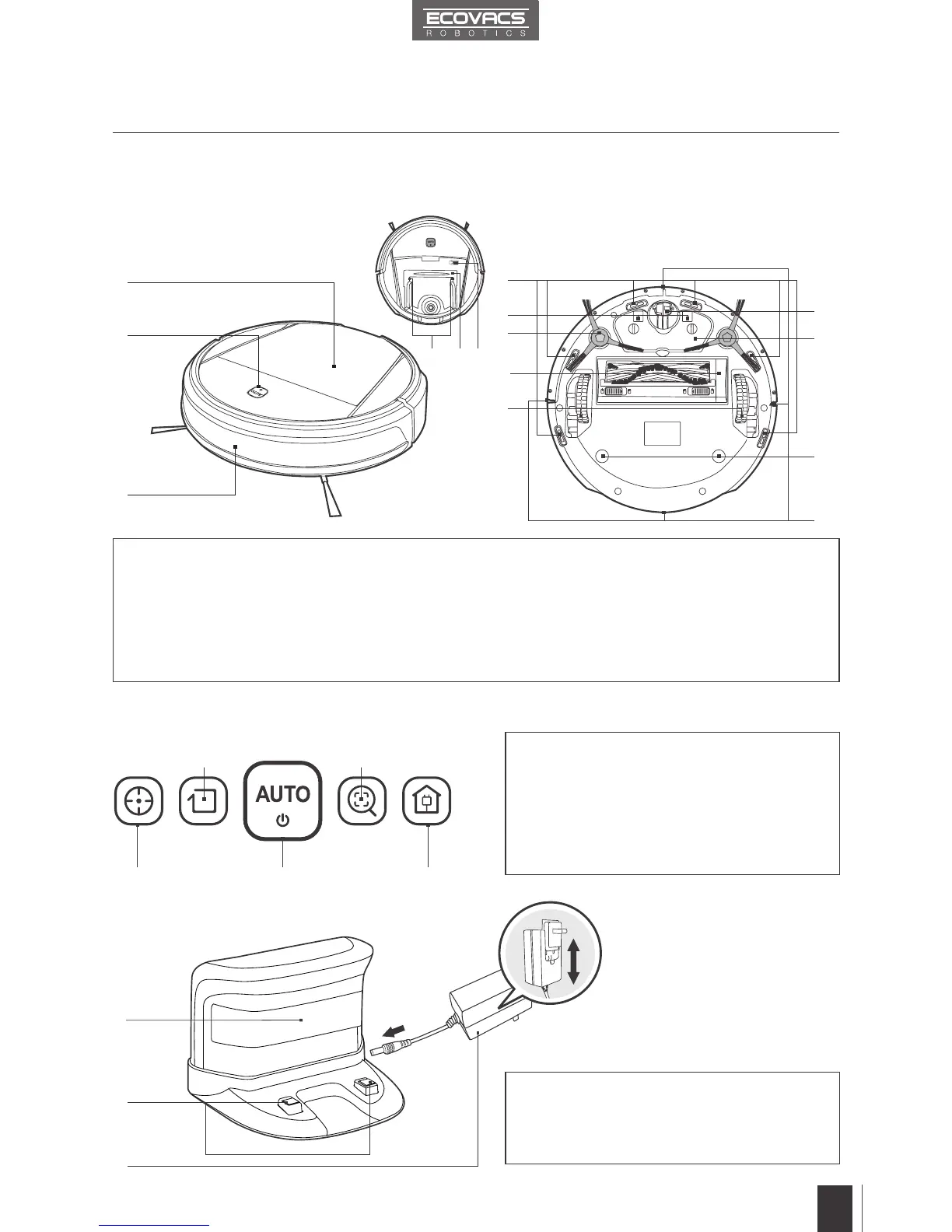 ECOVACS
ROBOTICS

AUTO