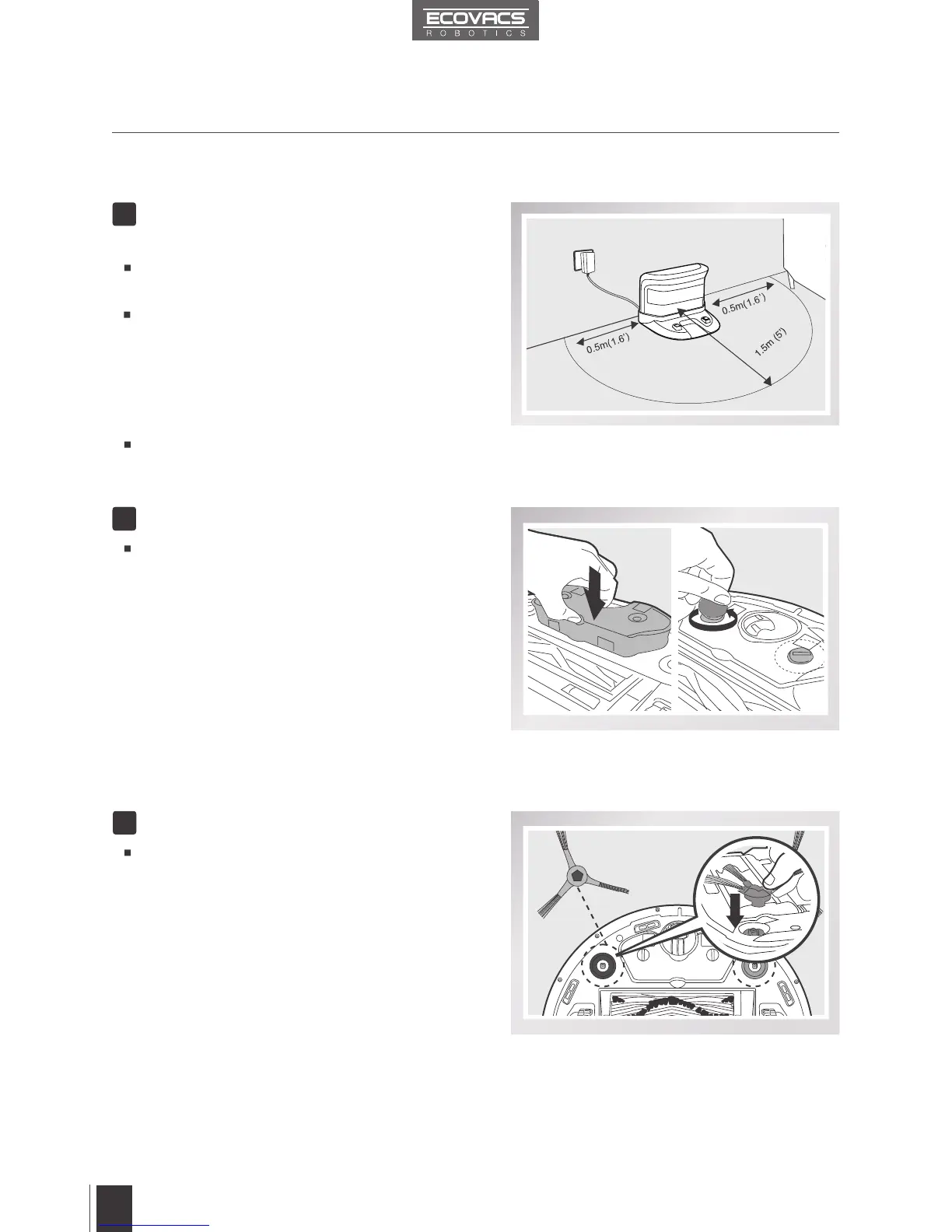 ECOVACS
ROBOTICS

0.5m(1.6')
0.5m(1.6')
1.5m (5')