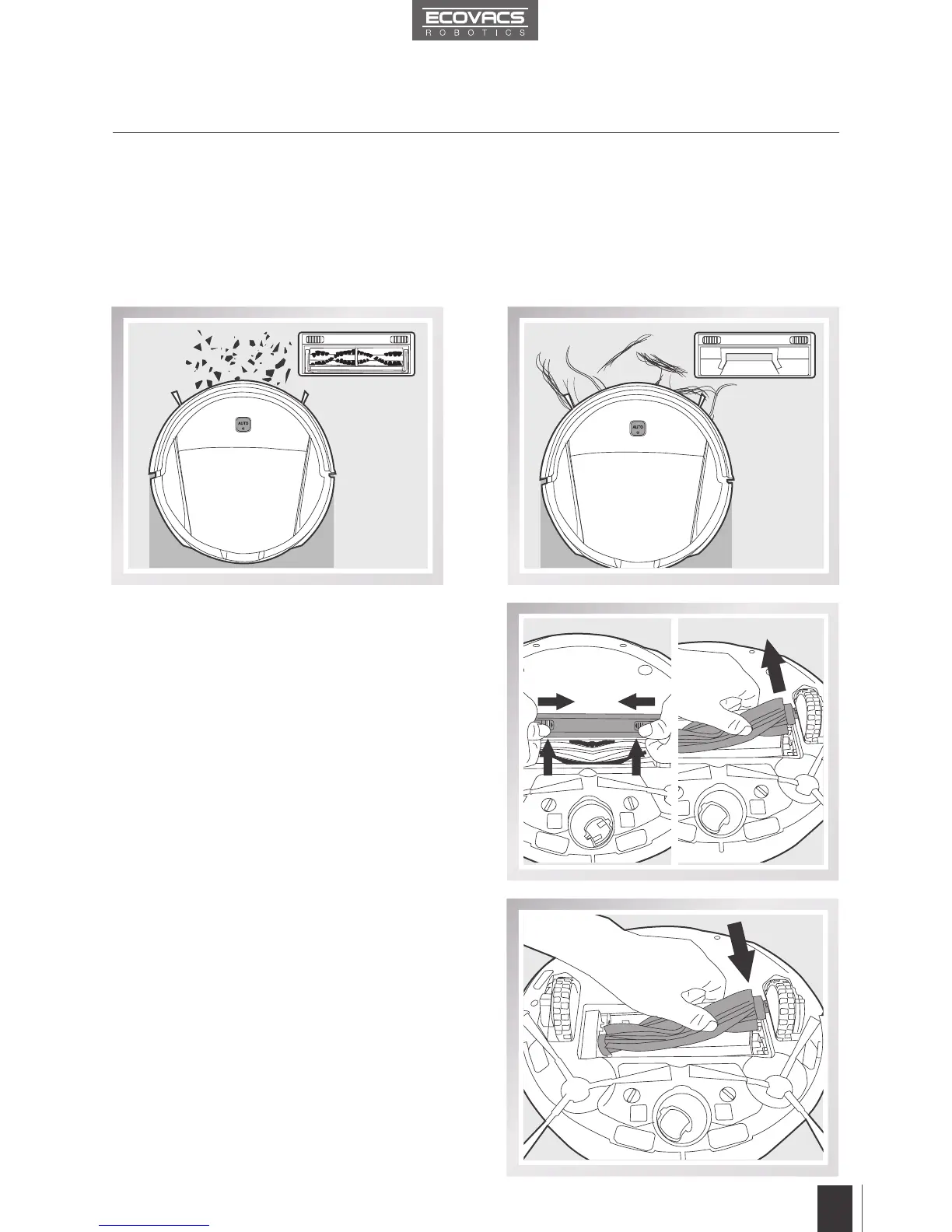 ECOVACS
ROBOTICS

AUTO

AUTO