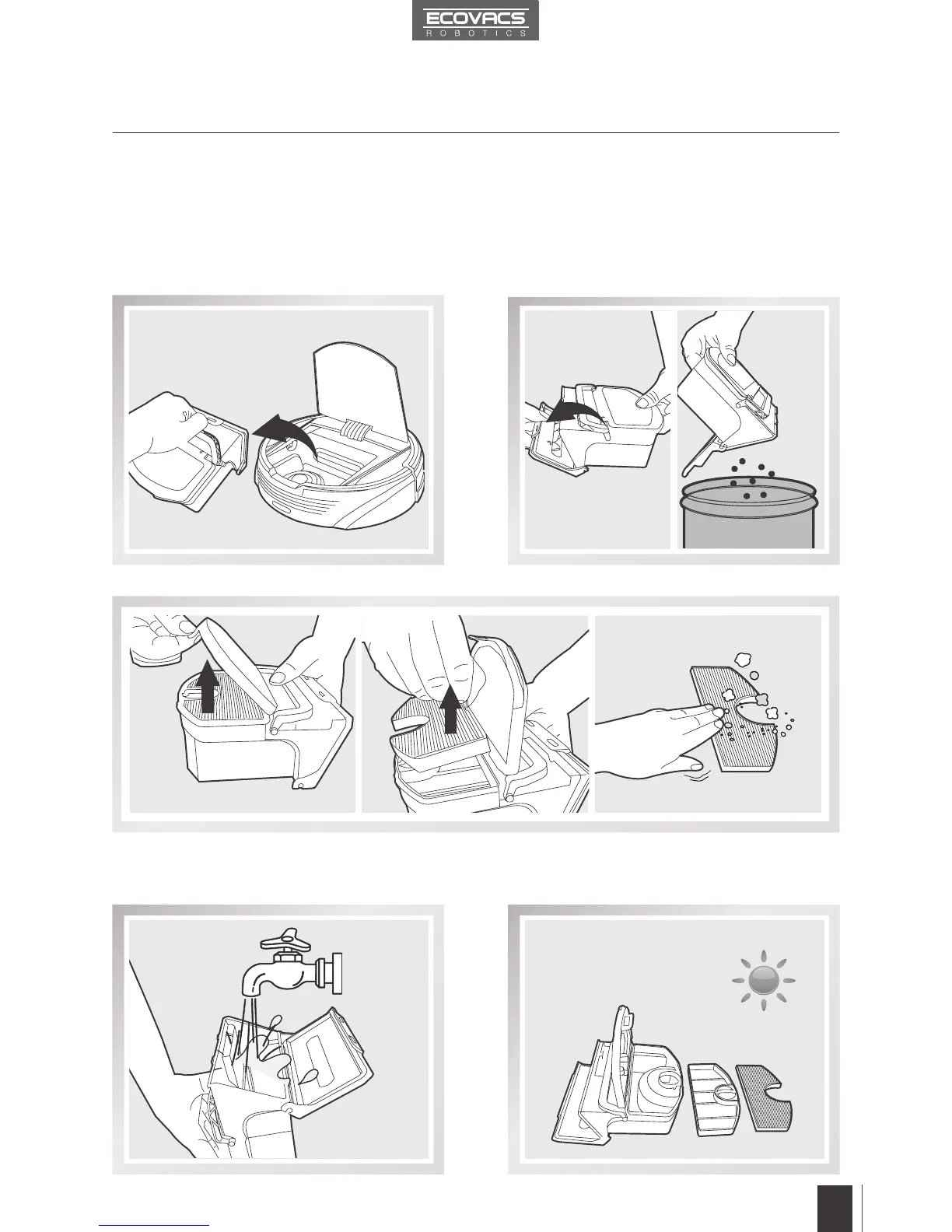 ECOVACS
ROBOTICS