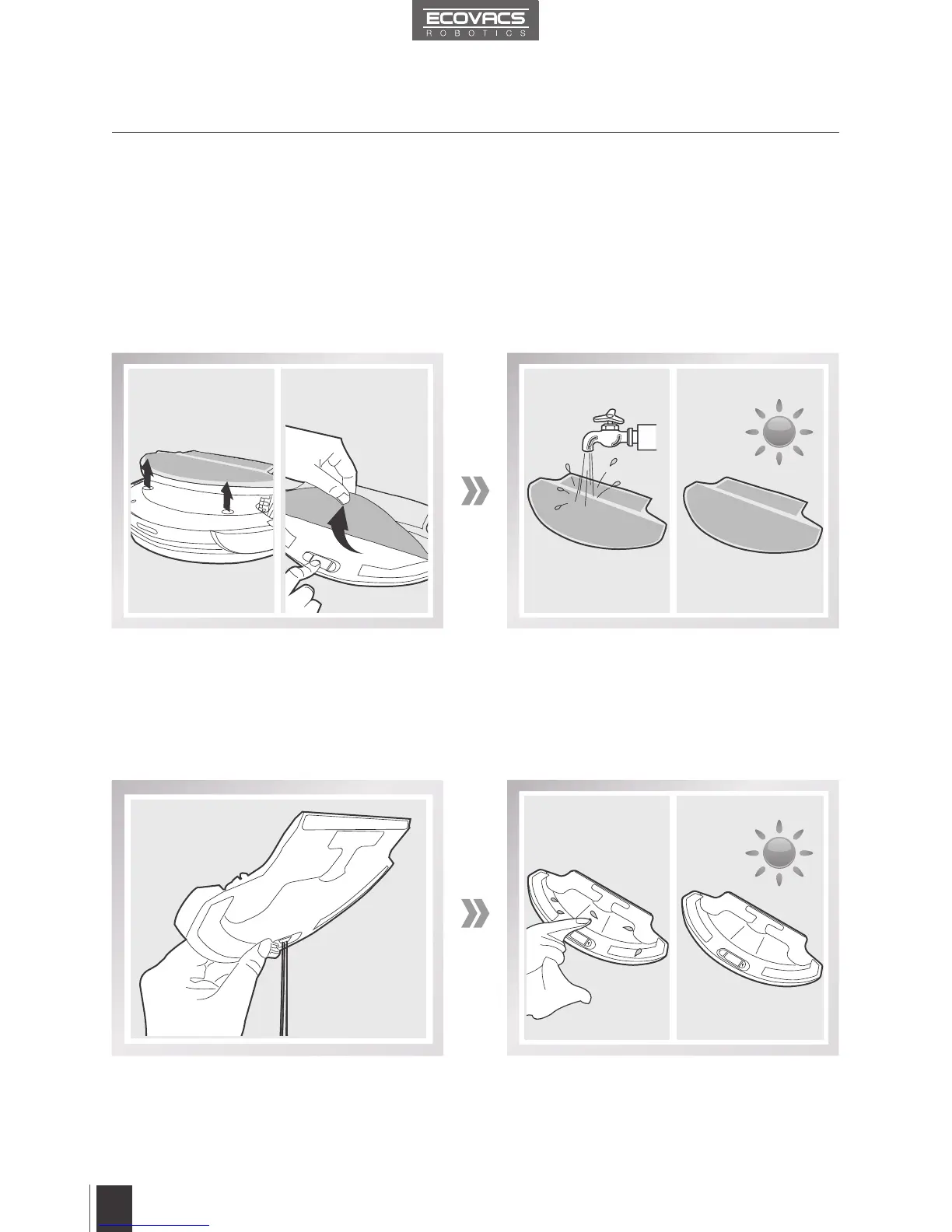 ECOVACS
ROBOTICS