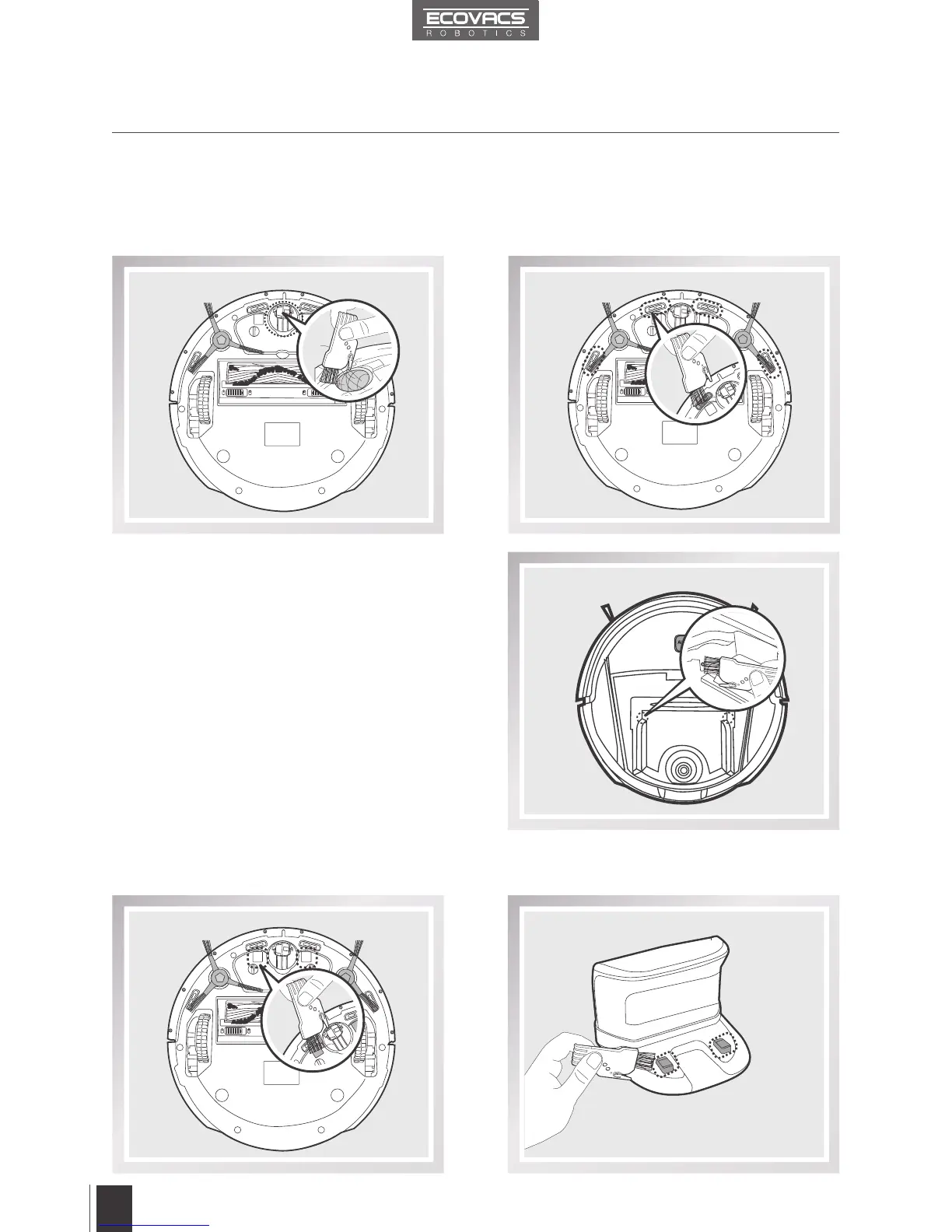 ECOVACS
ROBOTICS