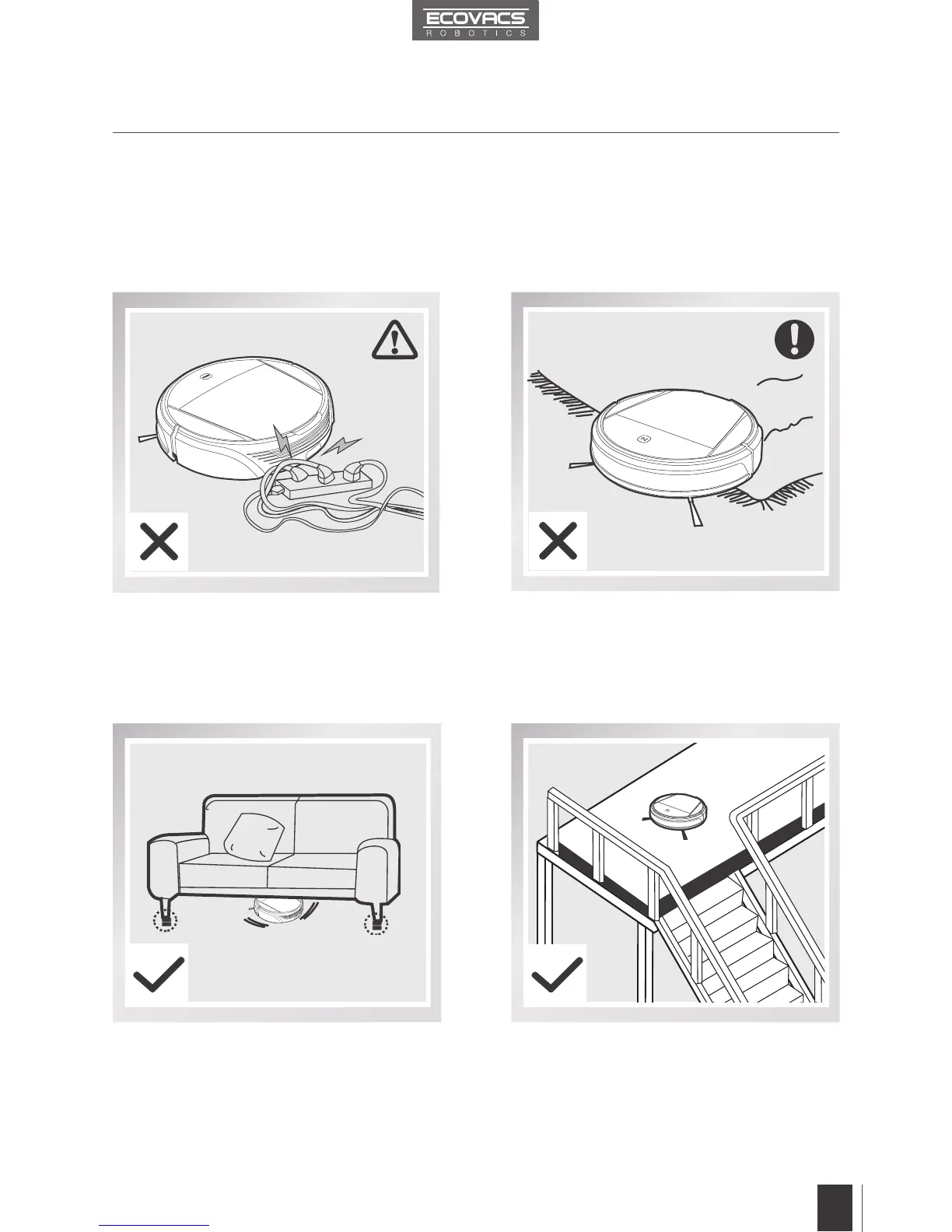 ECOVACS
ROBOTICS