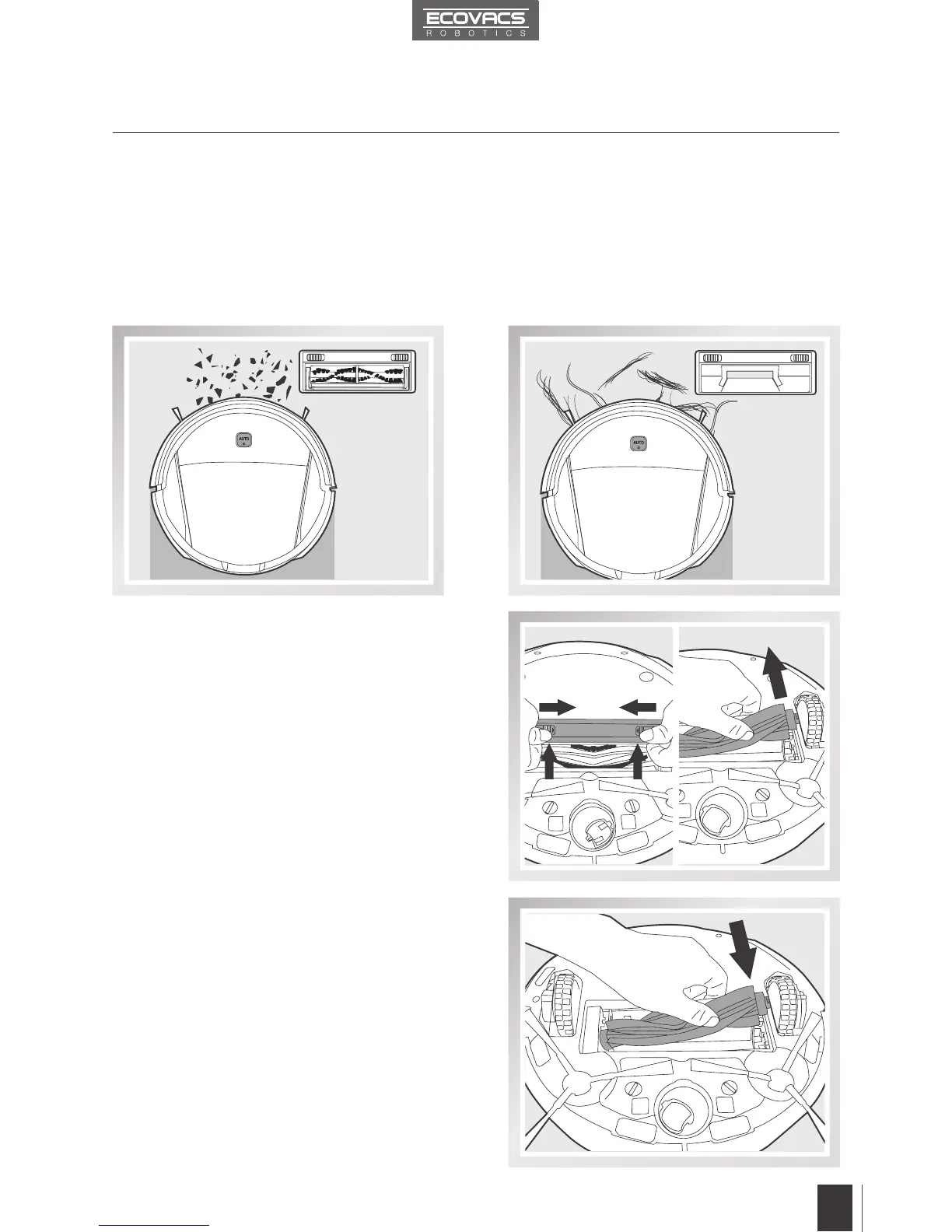 ECOVACS
ROBOTICS

AUTO

AUTO