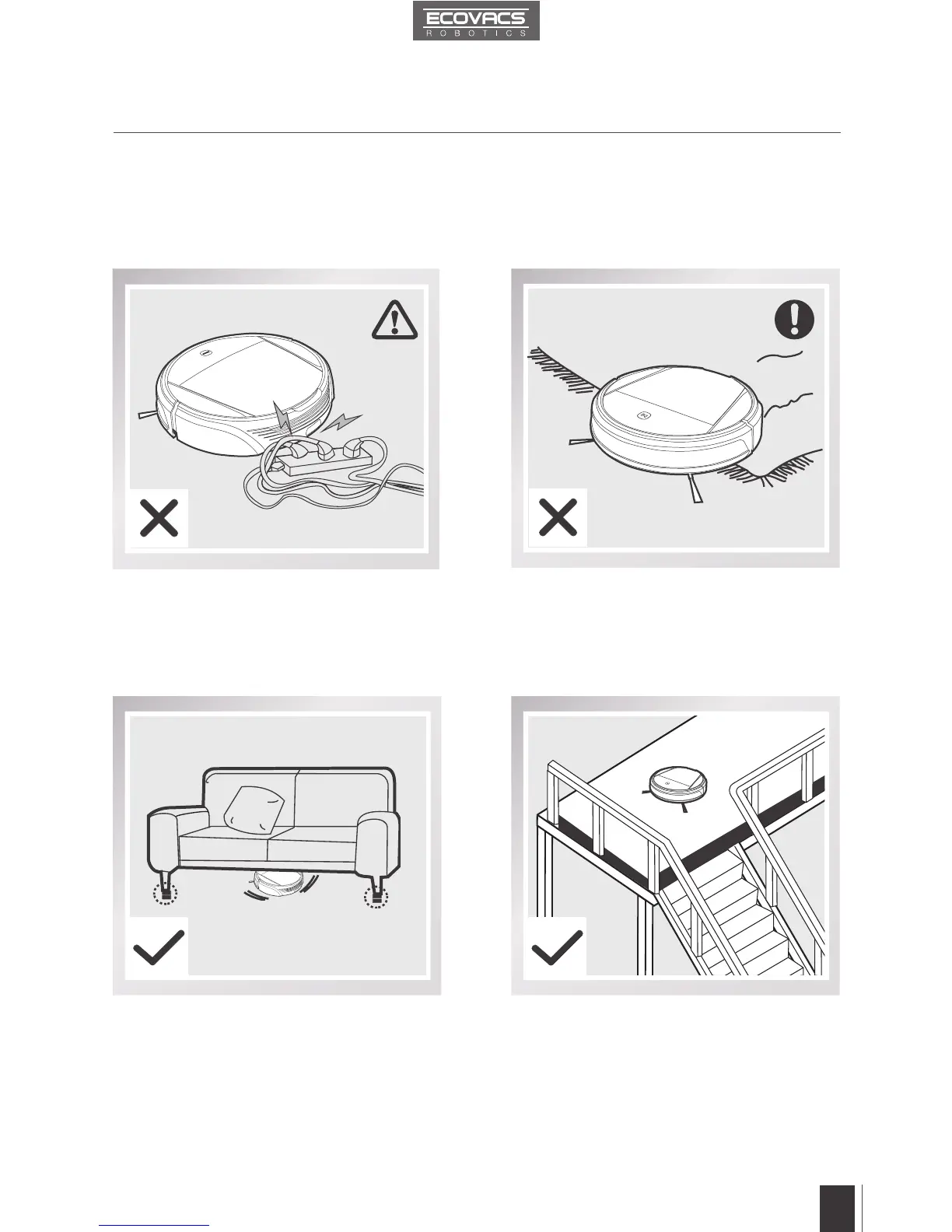 ECOVACS
ROBOTICS