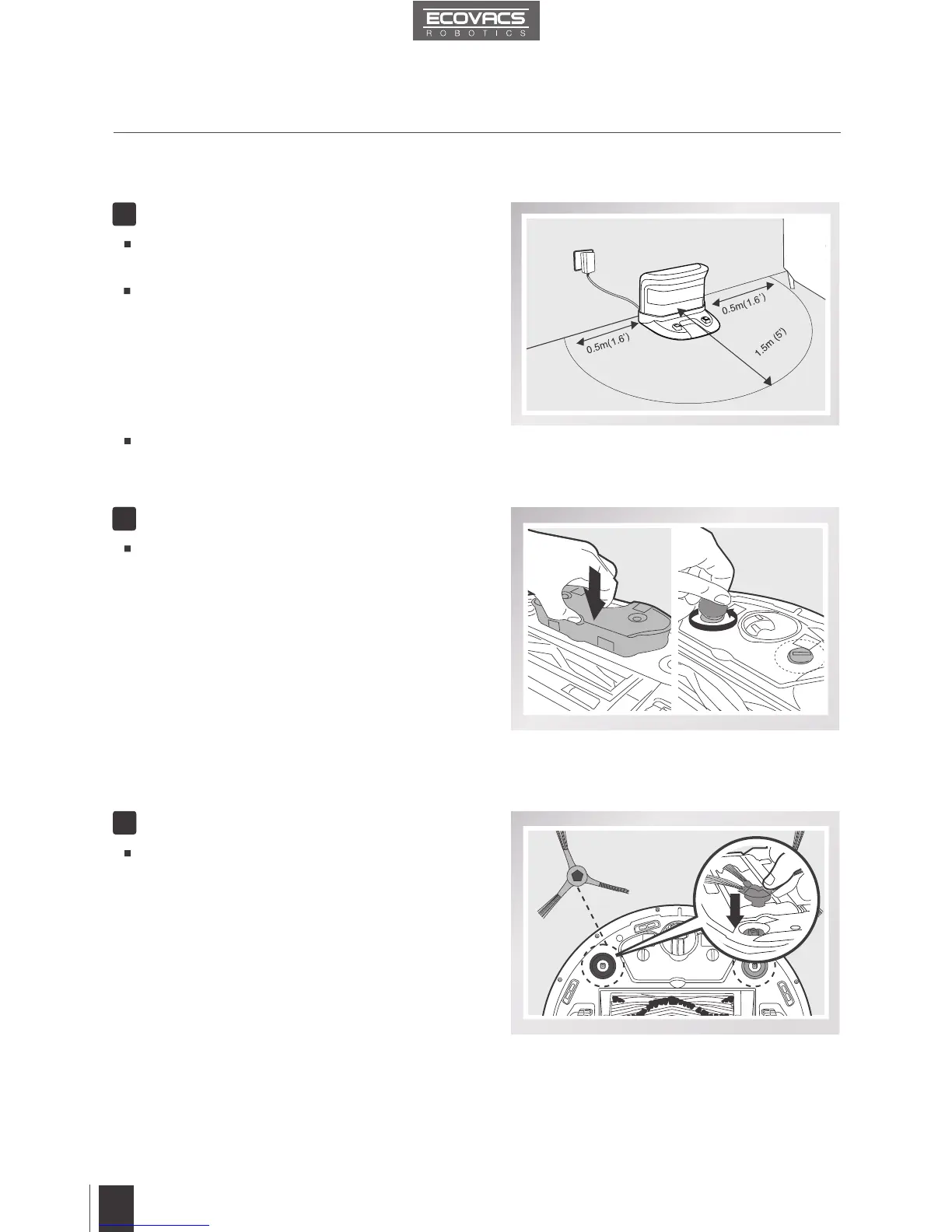 ECOVACS
ROBOTICS

0.5m(1.6')

0.5m(1.6')

1.5m (5')