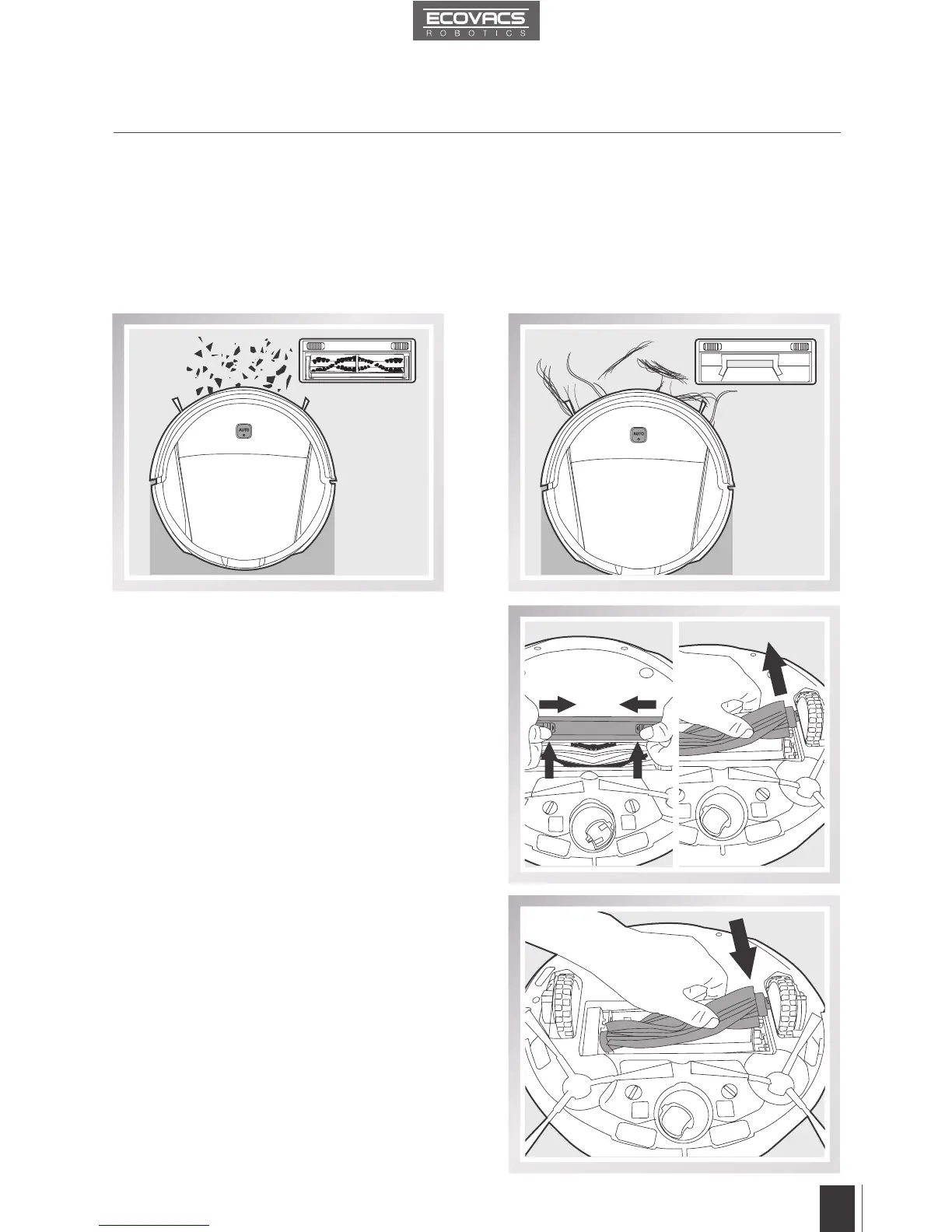 ECOVACS
ROBOTICS

AUTO

AUTO