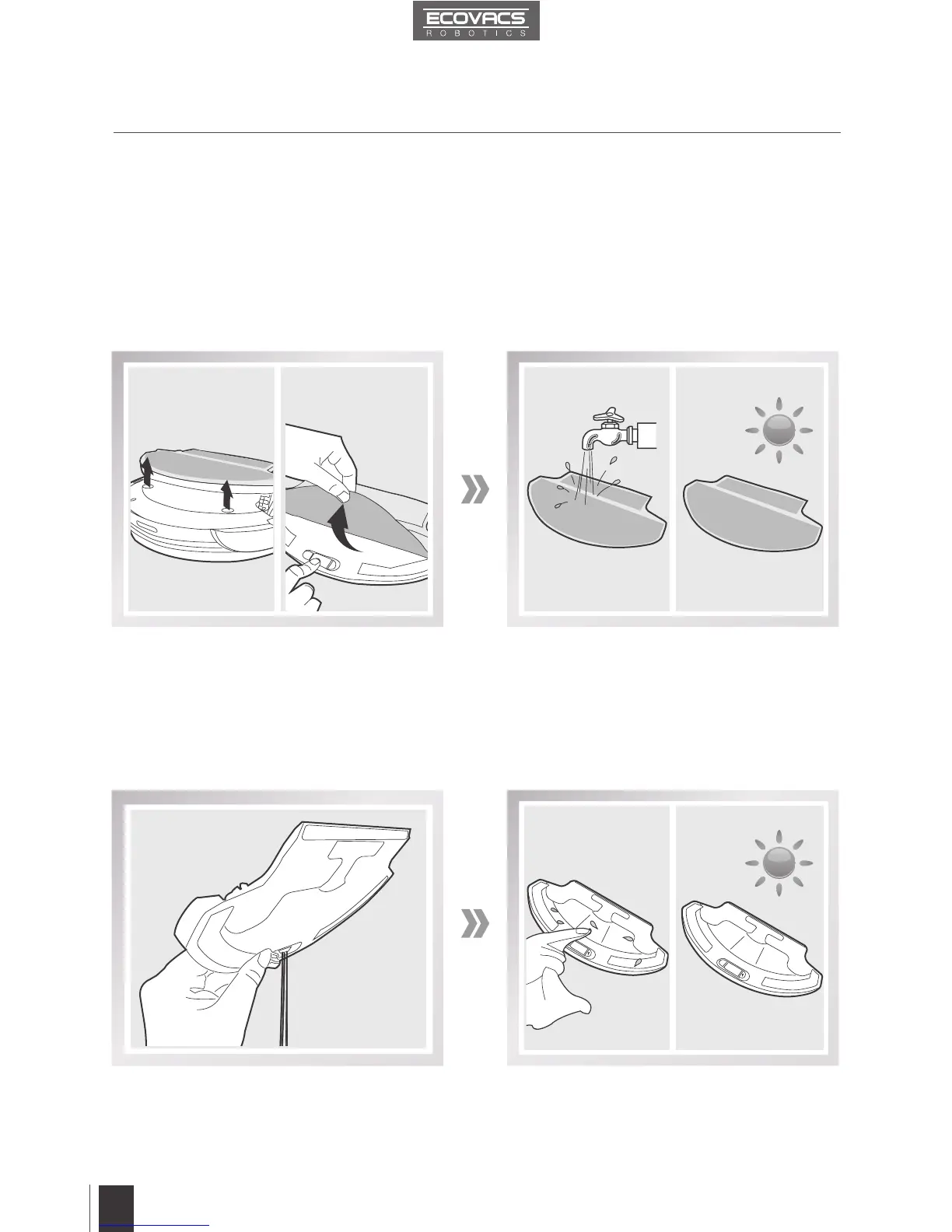 ECOVACS
ROBOTICS