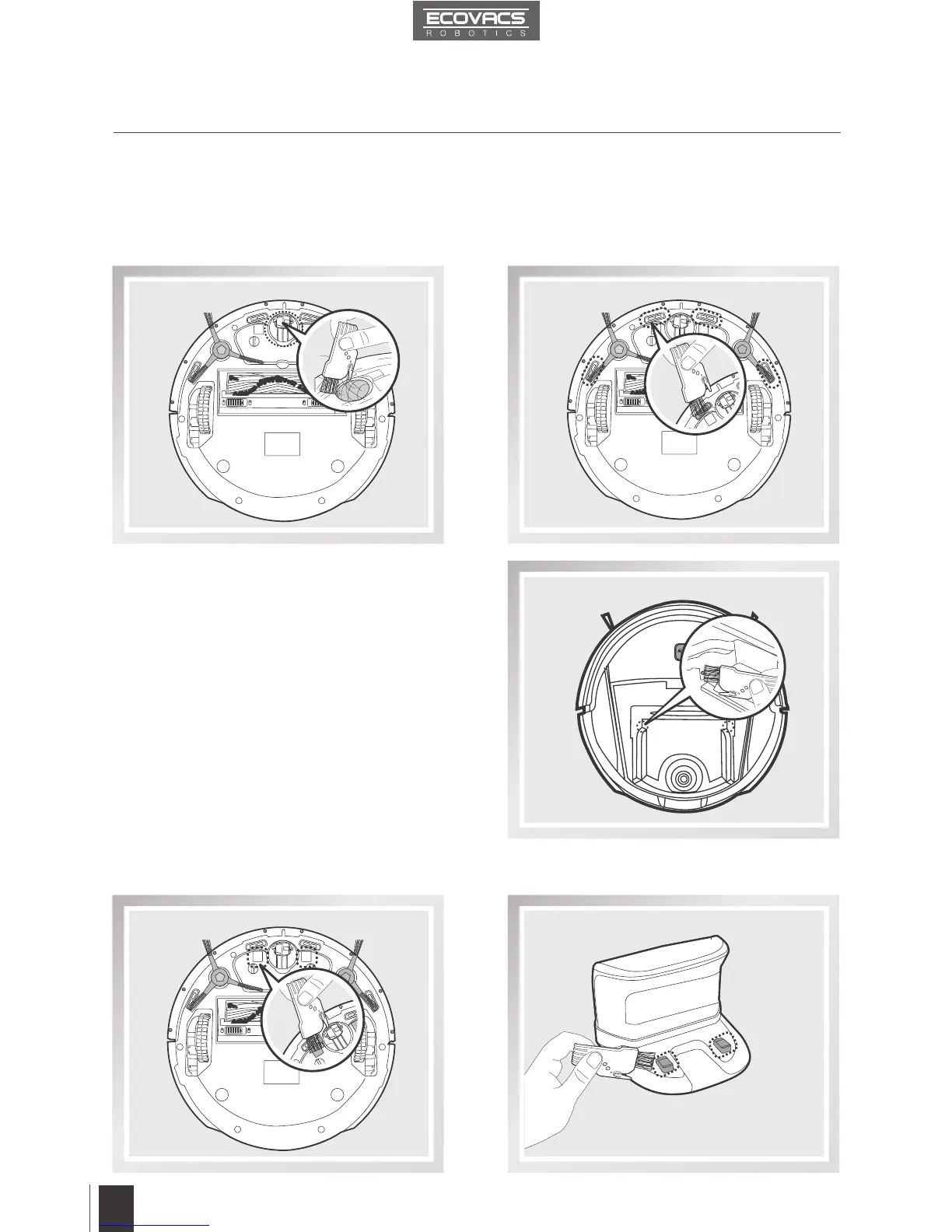 ECOVACS
ROBOTICS