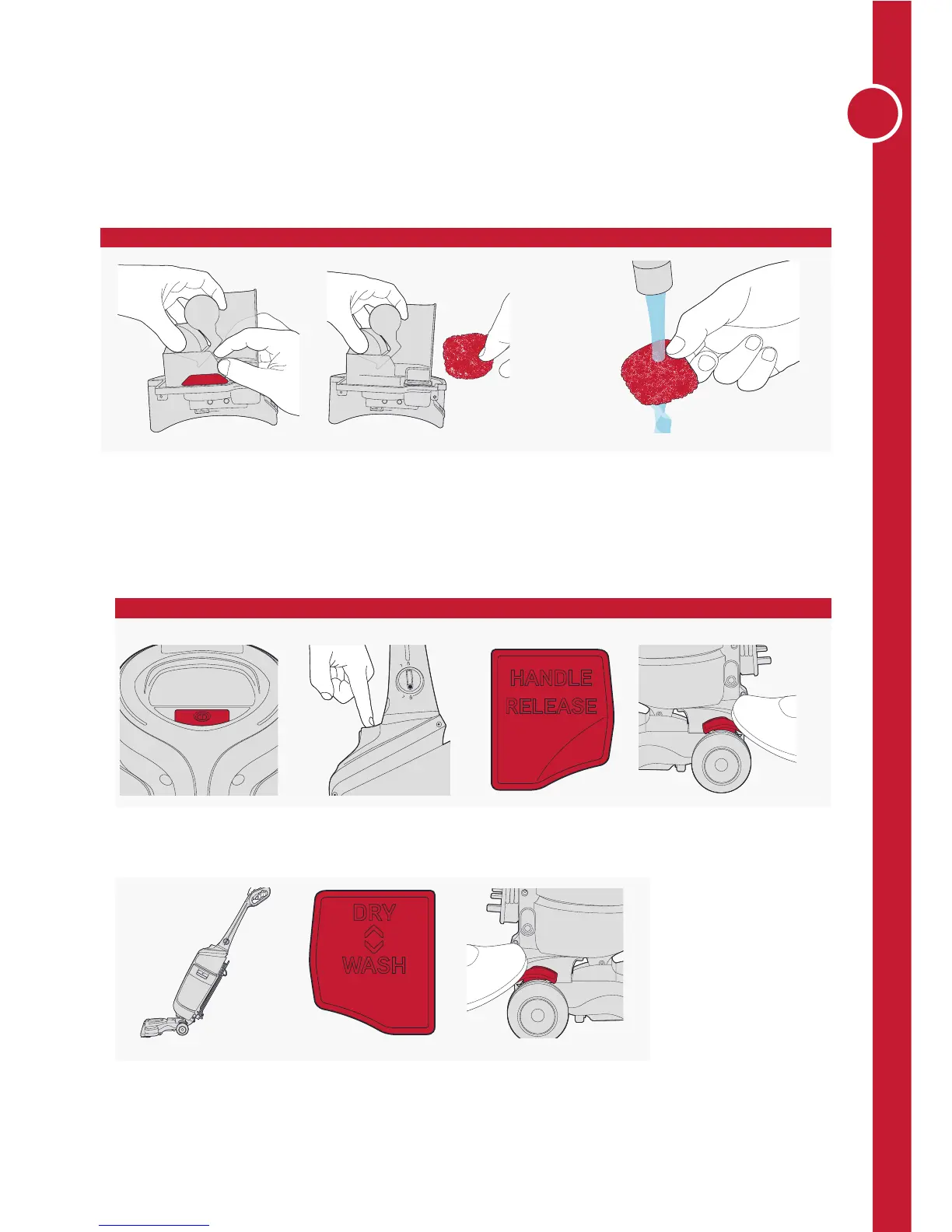 HANDLE
RELEASE

DRY
WASH