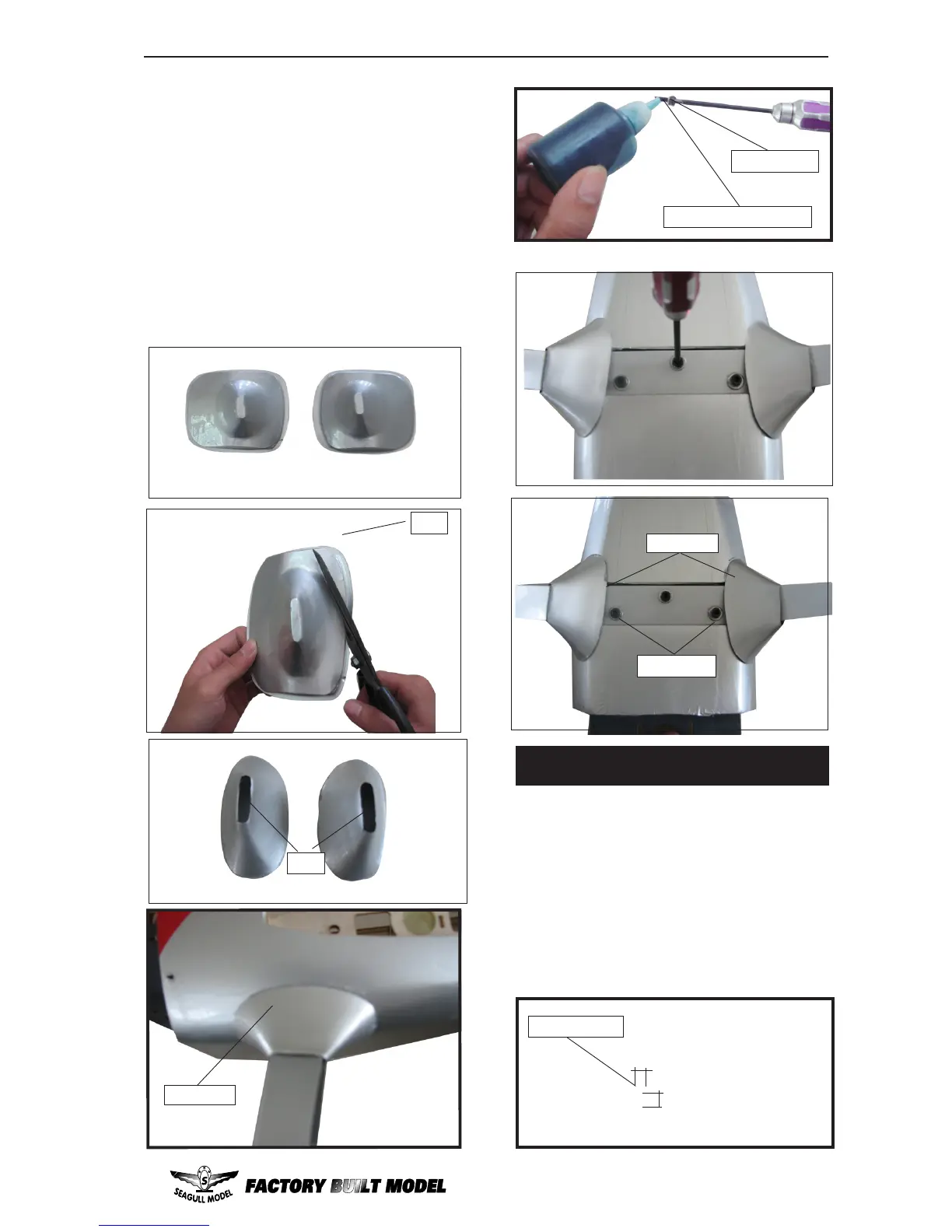 SEAGULL MODEL

FACTORY BUILT MODEL