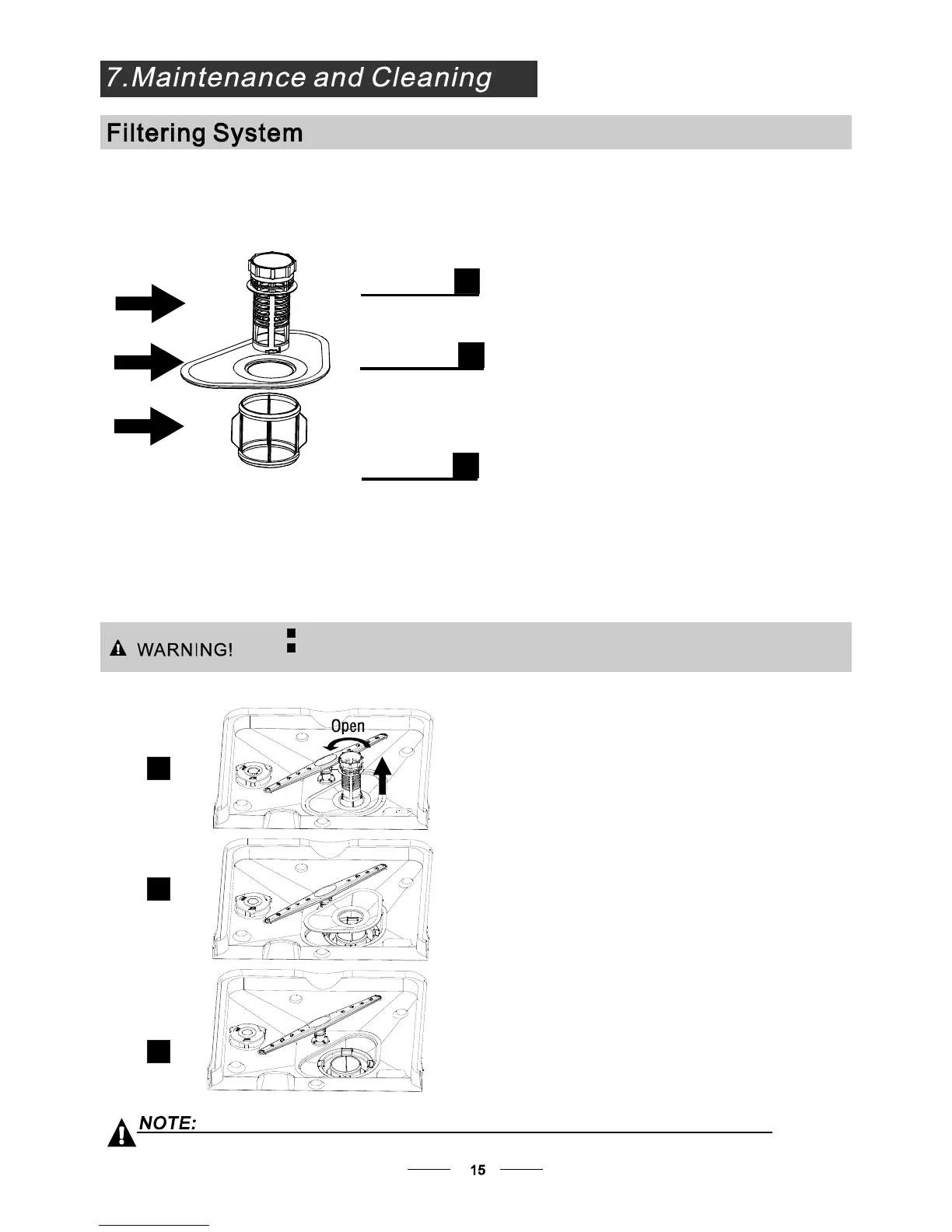 7.Maintenance and Cleaning

Filtering System

WARNING!

Open

NOTE:

15