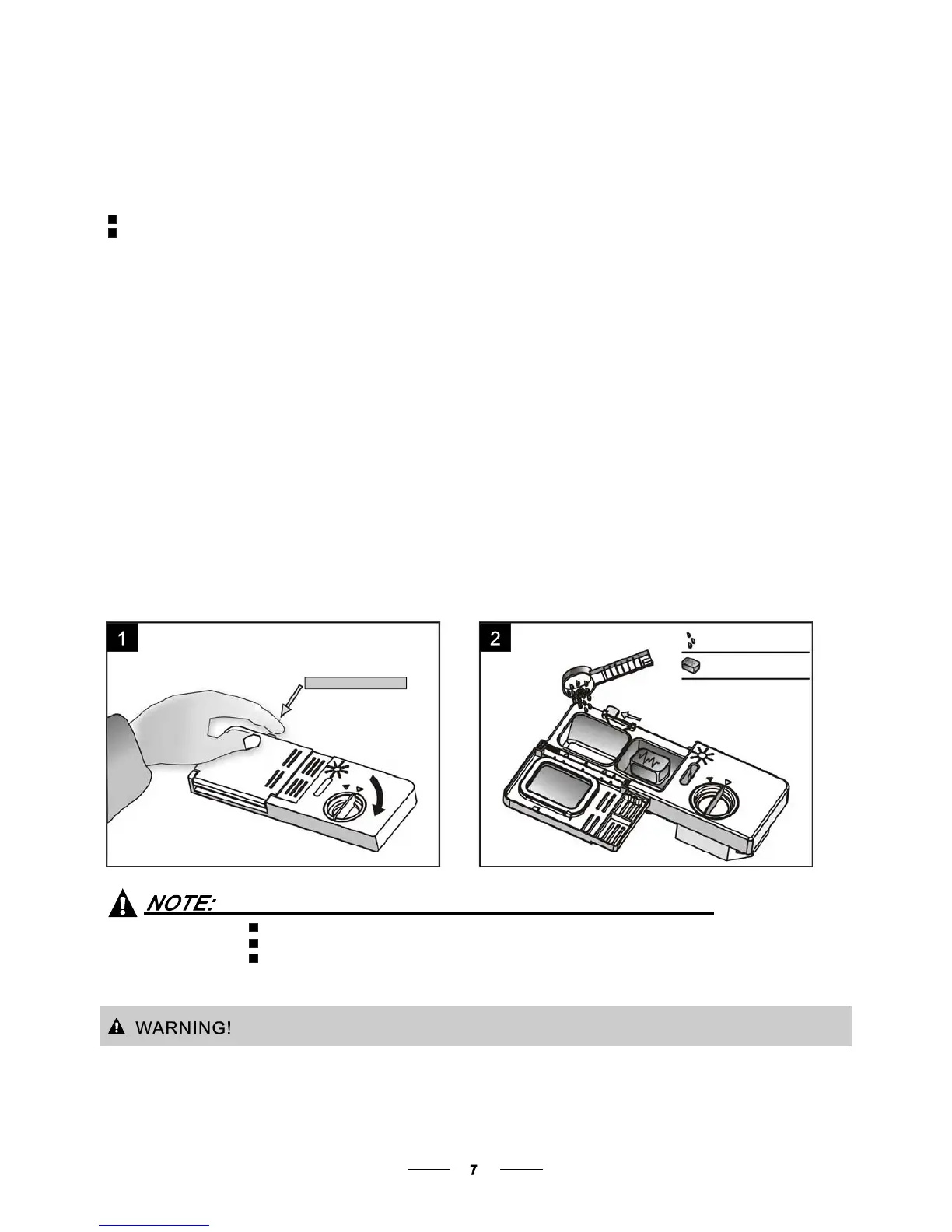 1

2

NOTE:

WARNING!

7