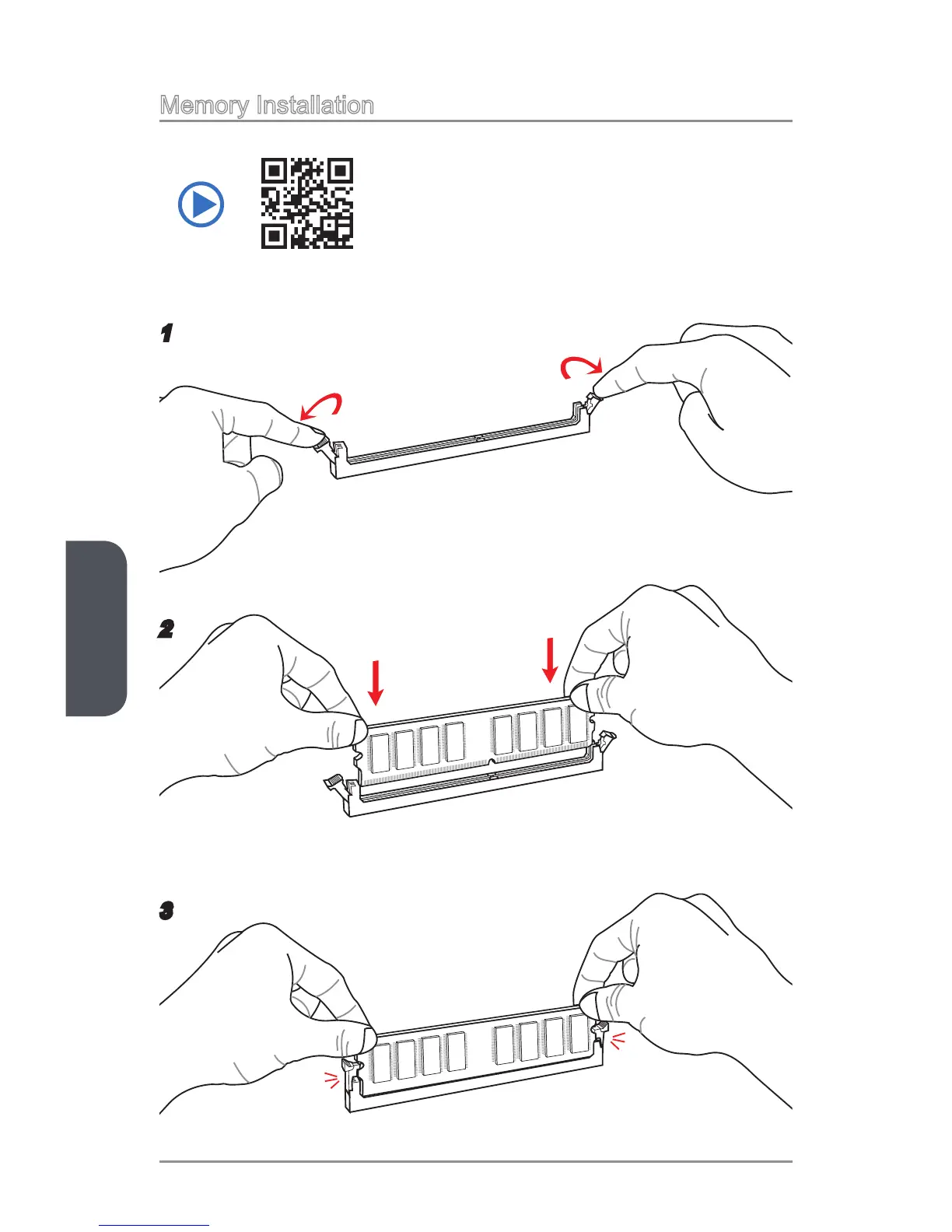 Memory Installation

1

2

3